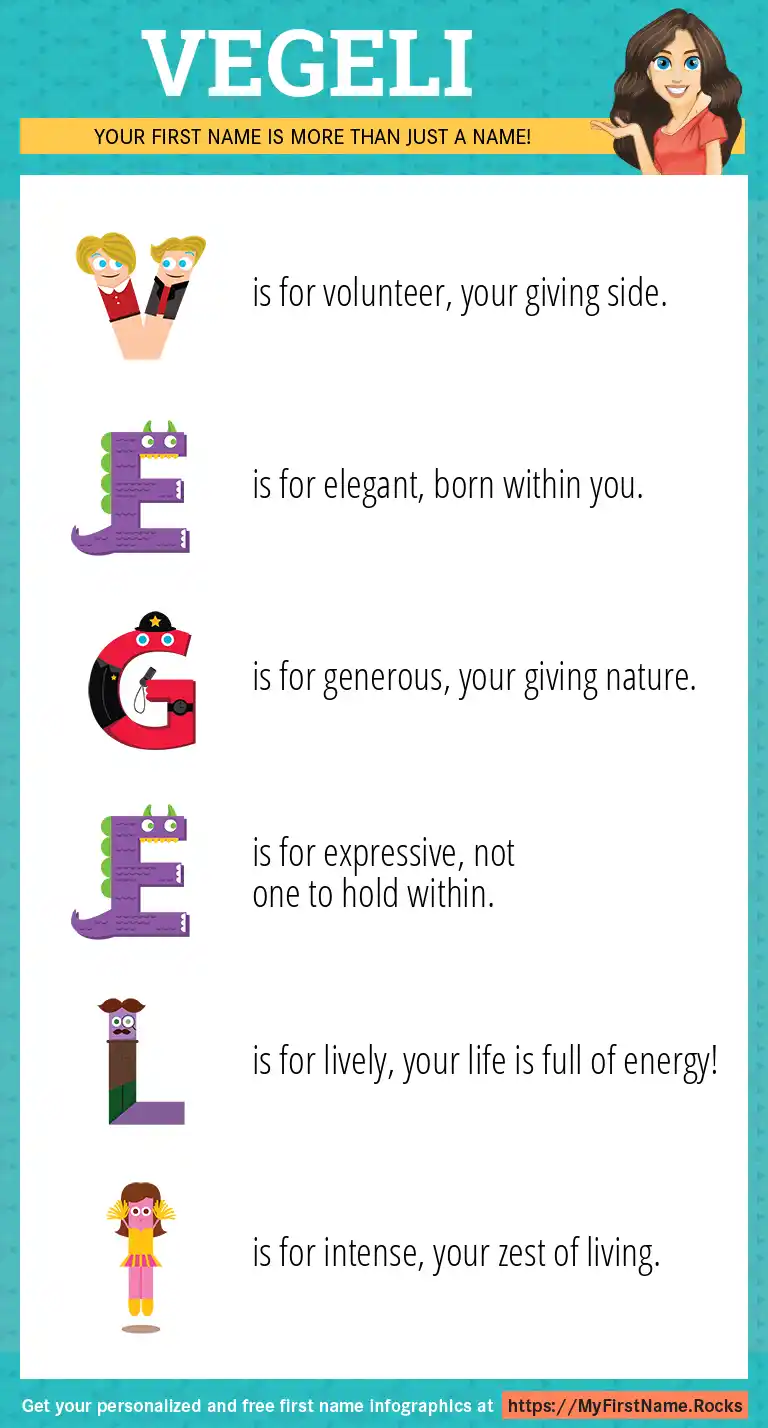 VEGELI

YOUR FIRST NAME IS MORE THAN JUST A NAME!

V is for volunteer, your giving side.

E is for elegant, born within you.

G is for generous, your giving nature.

E is for expressive, not one to hold within.

L is for lively, your life is full of energy!

I is for intense, your zest of living.

Get your personalized and free first name infographics at https://MyFirstName.Rocks