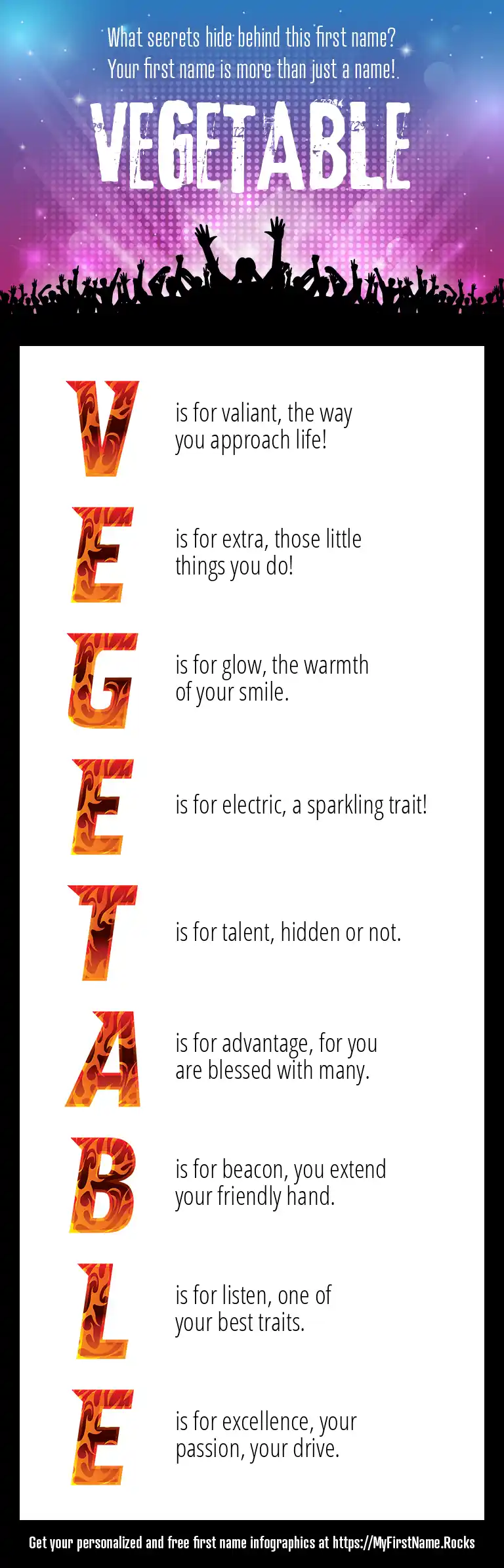 What secrets hide behind this first name?
Your first name is more than just a name!

VEGETABLE

V is for valiant, the way you approach life!

E is for extra, those little things you do!

G is for glow, the warmth of your smile.

E is for electric, a sparkling trait!

T is for talent, hidden or not.

A is for advantage, for you are blessed with many.

B is for beacon, you extend your friendly hand.

L is for listen, one of your best traits.

E is for excellence, your passion, your drive.

Get your personalized and free first name infographics at https://MyFirstName.Rocks