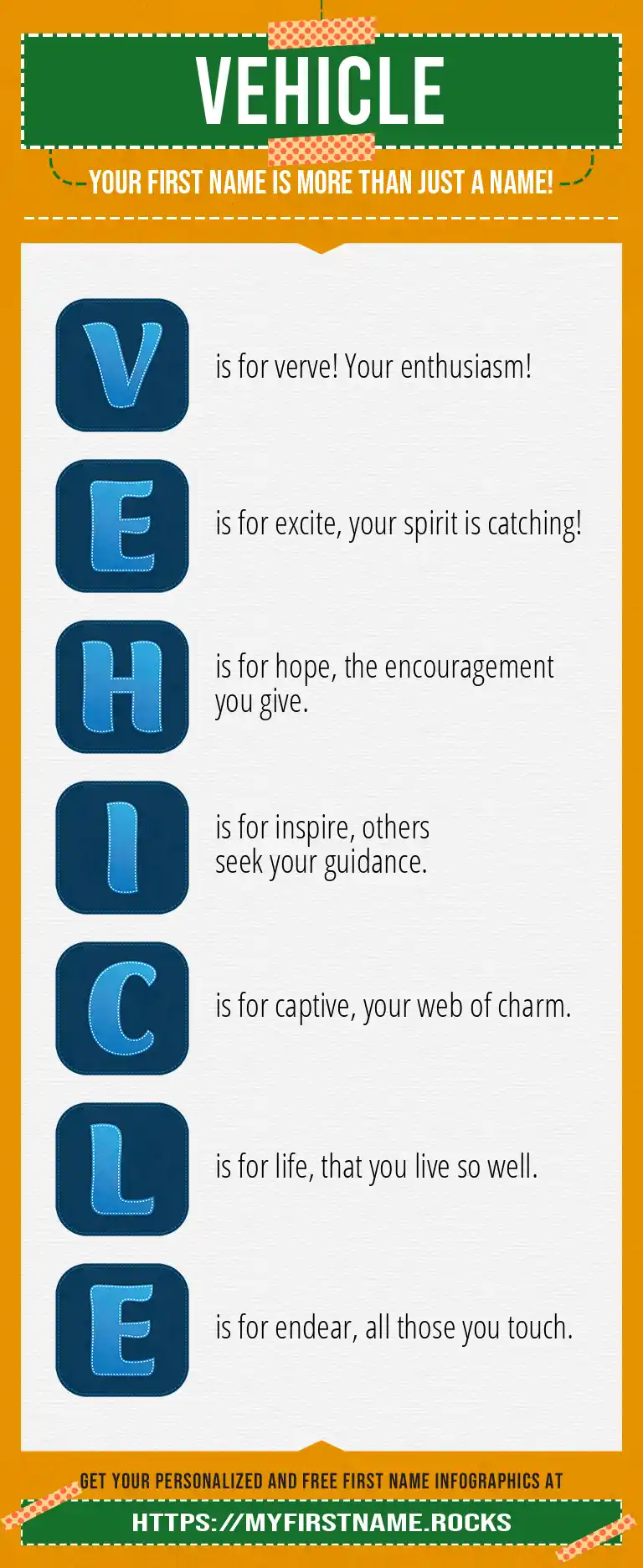 VEHICLE

YOUR FIRST NAME IS MORE THAN JUST A NAME!

V is for verve! Your enthusiasm!

E is for excite, your spirit is catching!

H is for hope, the encouragement you give.

I is for inspire, others seek your guidance.

C is for captive, your web of charm.

L is for life, that you live so well.

E is for endear, all those you touch.

GET YOUR PERSONALIZED AND FREE FIRST NAME INFOGRAPHICS AT

HTTPS://MYFIRSTNAME.ROCKS