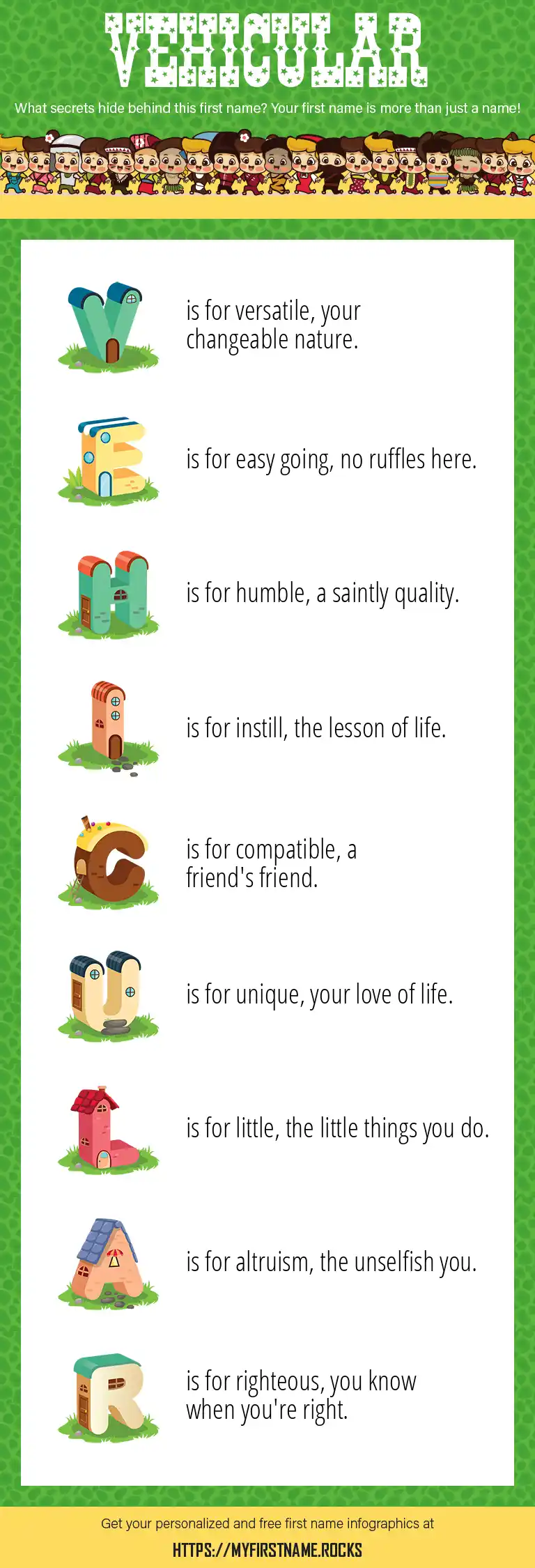 VEHICULAR

What secrets hide behind this first name? Your first name is more than just a name!

V is for versatile, your changeable nature.

E is for easy going, no ruffles here.

H is for humble, a saintly quality.

I is for instill, the lesson of life.

C is for compatible, a friend's friend.

U is for unique, your love of life.

L is for little, the little things you do.

A is for altruism, the unselfish you.

R is for righteous, you know when you're right.

Get your personalized and free first name infographics at

HTTPS://MYFIRSTNAME.ROCKS