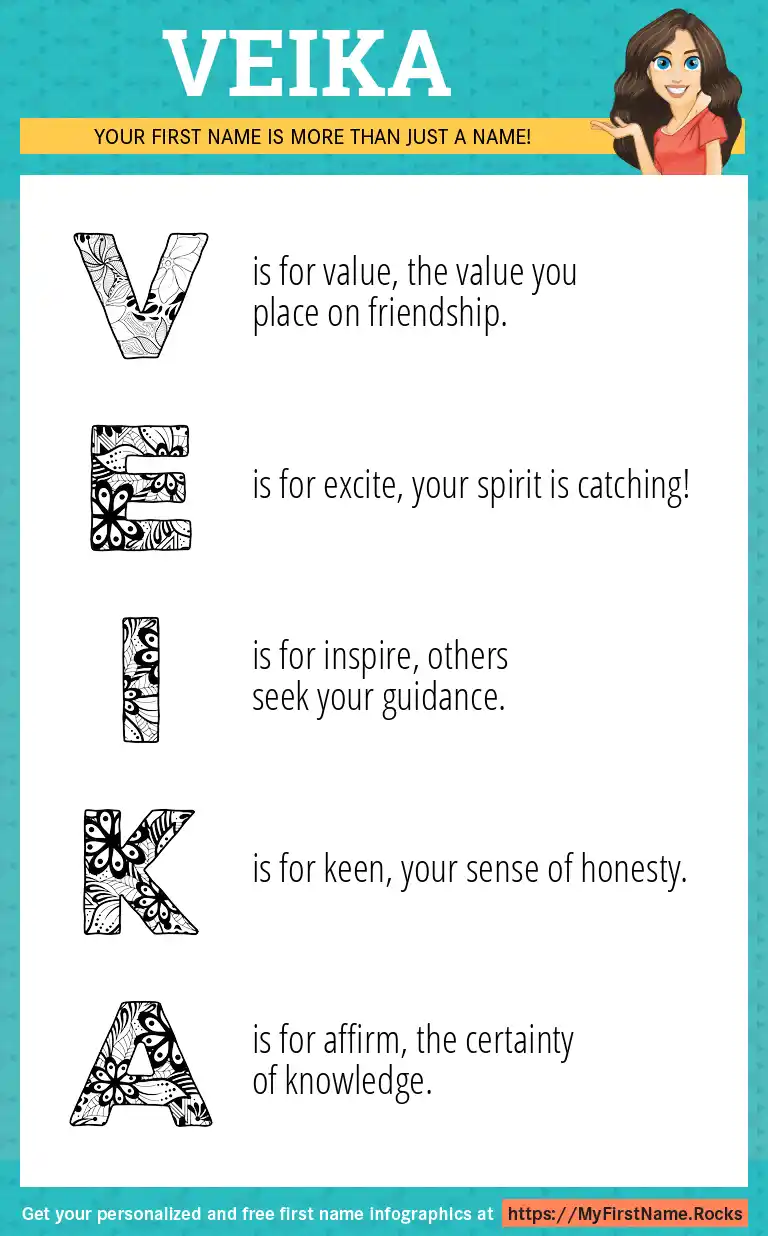 VEIKA

YOUR FIRST NAME IS MORE THAN JUST A NAME!

V is for value, the value you place on friendship.

E is for excite, your spirit is catching!

I is for inspire, others seek your guidance.

K is for keen, your sense of honesty.

A is for affirm, the certainty of knowledge.

Get your personalized and free first name infographics at https://MyFirstName.Rocks