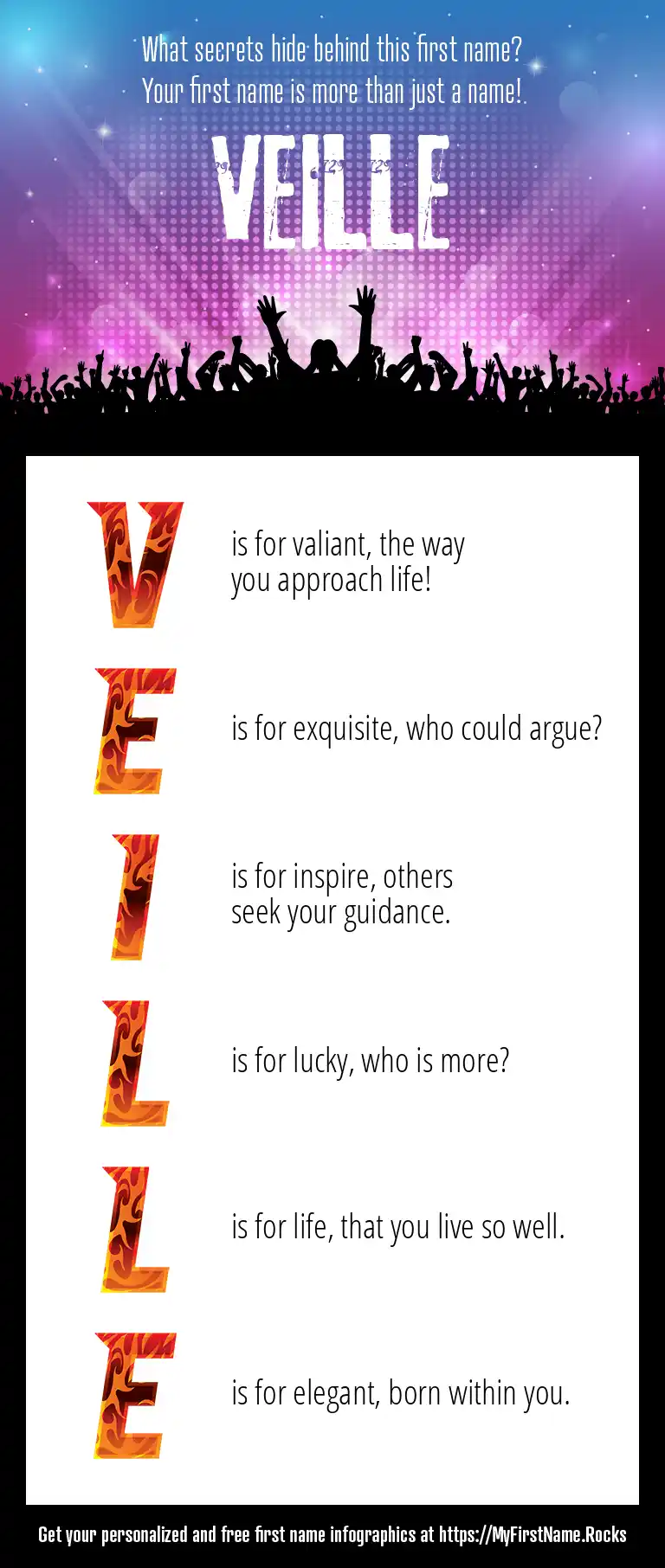 What secrets hide behind this first name?
Your first name is more than just a name!

VEILLE

V is for valiant, the way you approach life!

E is for exquisite, who could argue?

I is for inspire, others seek your guidance.

L is for lucky, who is more?

L is for life, that you live so well.

E is for elegant, born within you.

Get your personalized and free first name infographics at https://MyFirstName.Rocks