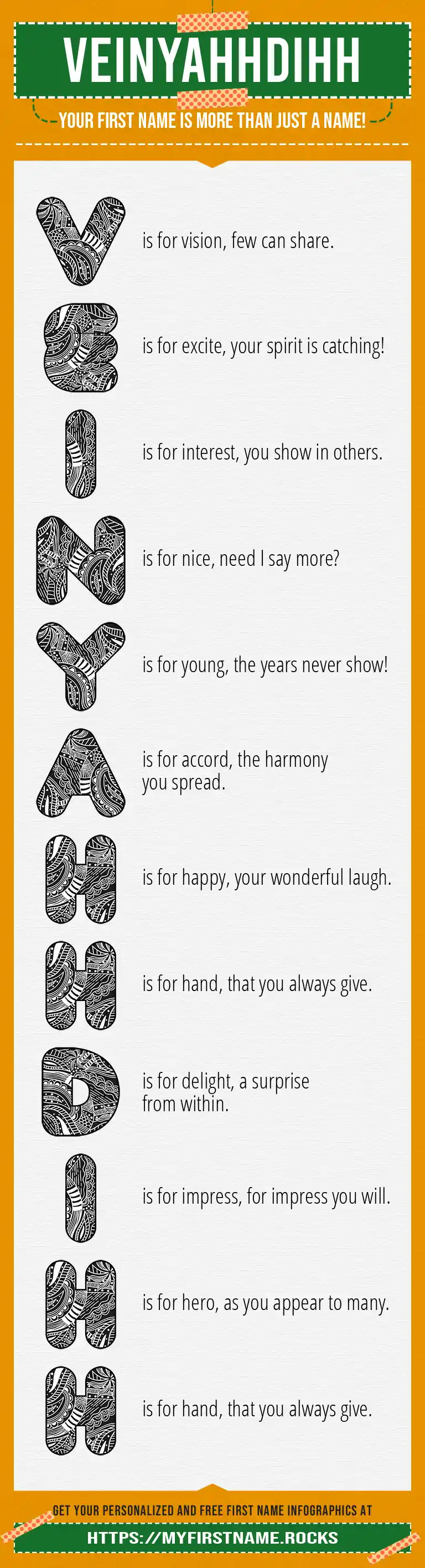 VEINYAHHDIHH

YOUR FIRST NAME IS MORE THAN JUST A NAME!

V is for vision, few can share.

E is for excite, your spirit is catching!

I is for interest, you show in others.

N is for nice, need I say more?

Y is for young, the years never show!

A is for accord, the harmony you spread.

H is for happy, your wonderful laugh.

H is for hand, that you always give.

D is for delight, a surprise from within.

I is for impress, for impress you will.

H is for hero, as you appear to many.

H is for hand, that you always give.

GET YOUR PERSONALIZED AND FREE FIRST NAME INFOGRAPHICS AT

HTTPS://MYFIRSTNAME.ROCKS