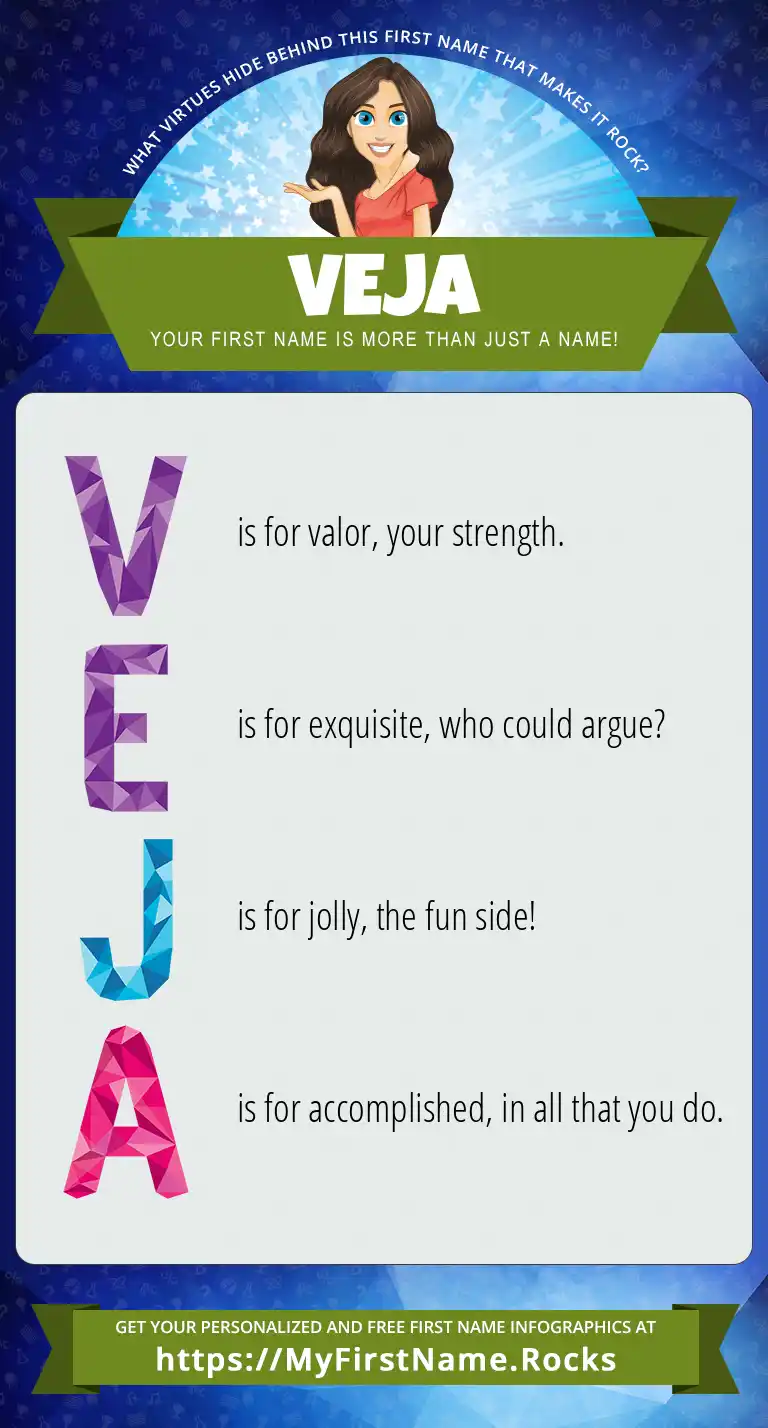 WHAT VIRTUES HIDE BEHIND THIS FIRST NAME THAT MAKES IT ROCK?

VEJA

YOUR FIRST NAME IS MORE THAN JUST A NAME!

V is for valor, your strength.

E is for exquisite, who could argue?

J is for jolly, the fun side!

A is for accomplished, in all that you do.

GET YOUR PERSONALIZED AND FREE FIRST NAME INFOGRAPHICS AT
https://MyFirstName.Rocks