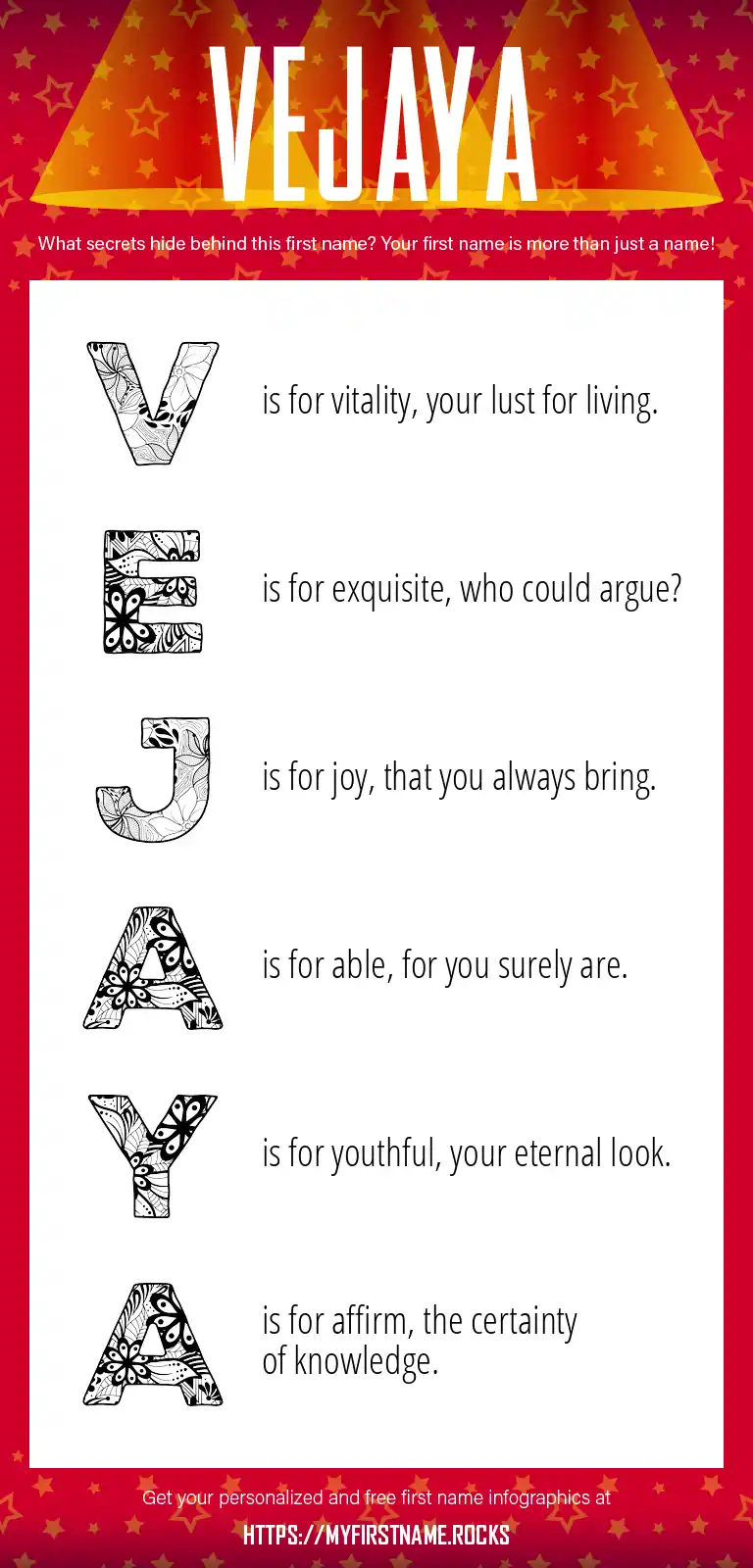 VEJAYA

What secrets hide behind this first name? Your first name is more than just a name!

V is for vitality, your lust for living.

E is for exquisite, who could argue?

J is for joy, that you always bring.

A is for able, for you surely are.

Y is for youthful, your eternal look.

A is for affirm, the certainty of knowledge.

Get your personalized and free first name infographics at

HTTPS://MYFIRSTNAME.ROCKS