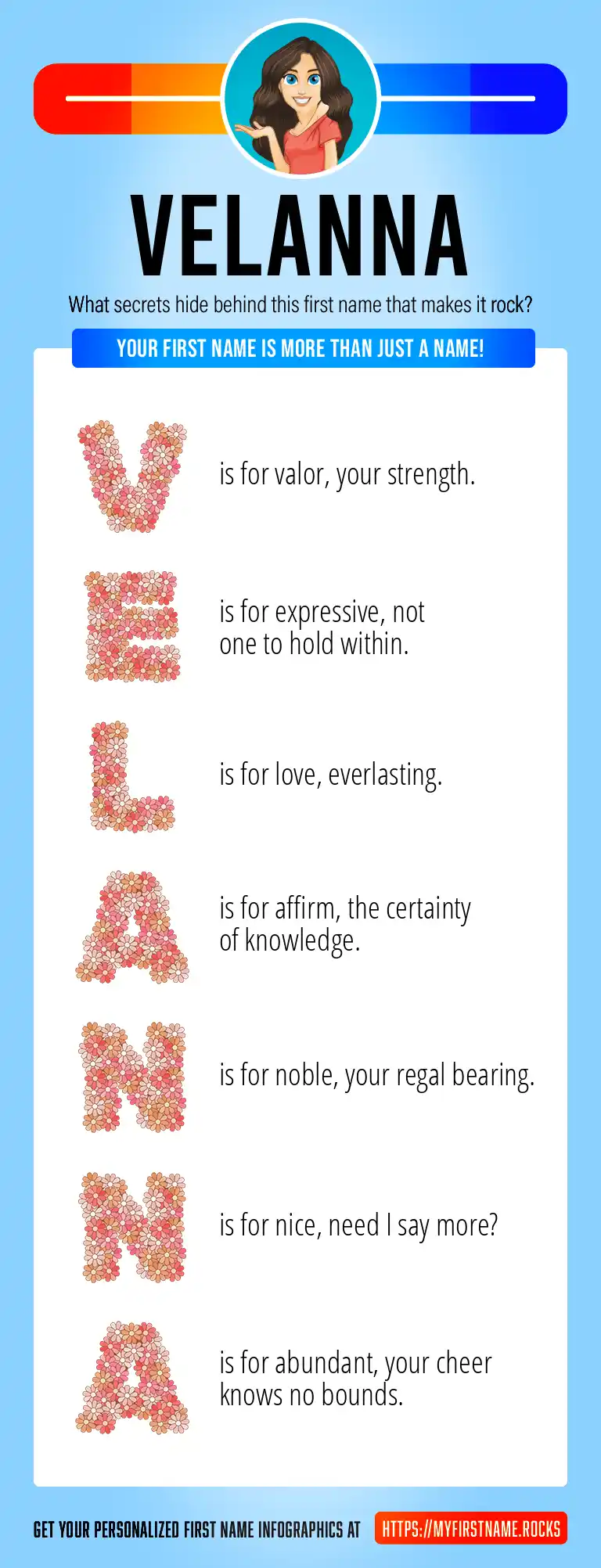 VELANNA

What secrets hide behind this first name that makes it rock?

YOUR FIRST NAME IS MORE THAN JUST A NAME!

V is for valor, your strength.

E is for expressive, not one to hold within.

L is for love, everlasting.

A is for affirm, the certainty of knowledge.

N is for noble, your regal bearing.

N is for nice, need I say more?

A is for abundant, your cheer knows no bounds.

GET YOUR PERSONALIZED FIRST NAME INFOGRAPHICS AT HTTPS://MYFIRSTNAME.ROCKS