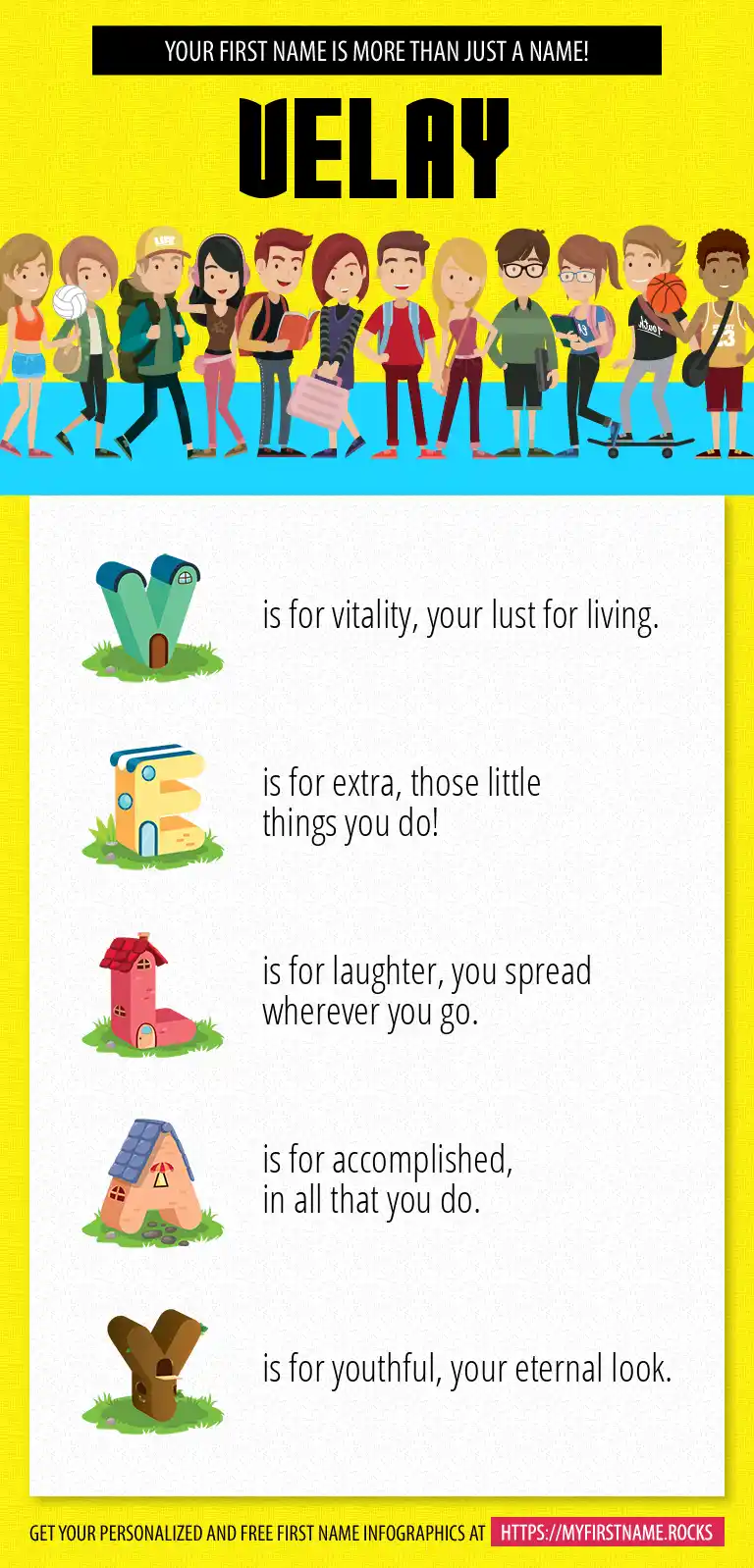 YOUR FIRST NAME IS MORE THAN JUST A NAME!

VELAY

V is for vitality, your lust for living.

E is for extra, those little things you do!

L is for laughter, you spread wherever you go.

A is for accomplished, in all that you do.

Y is for youthful, your eternal look.

GET YOUR PERSONALIZED AND FREE FIRST NAME INFOGRAPHICS AT HTTPS://MYFIRSTNAME.ROCKS