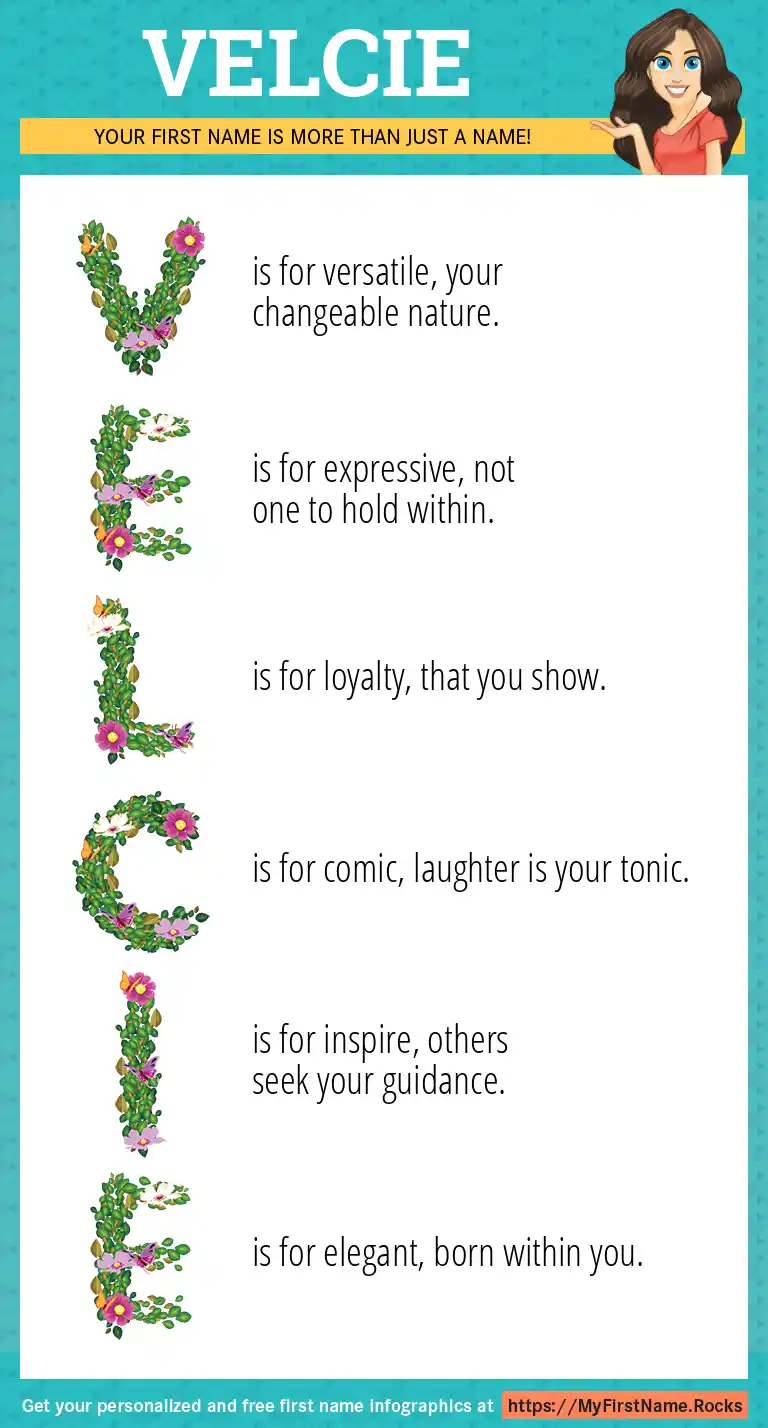 VELCIE

YOUR FIRST NAME IS MORE THAN JUST A NAME!

V is for versatile, your changeable nature.

E is for expressive, not one to hold within.

L is for loyalty, that you show.

C is for comic, laughter is your tonic.

I is for inspire, others seek your guidance.

E is for elegant, born within you.

Get your personalized and free first name infographics at https://MyFirstName.Rocks