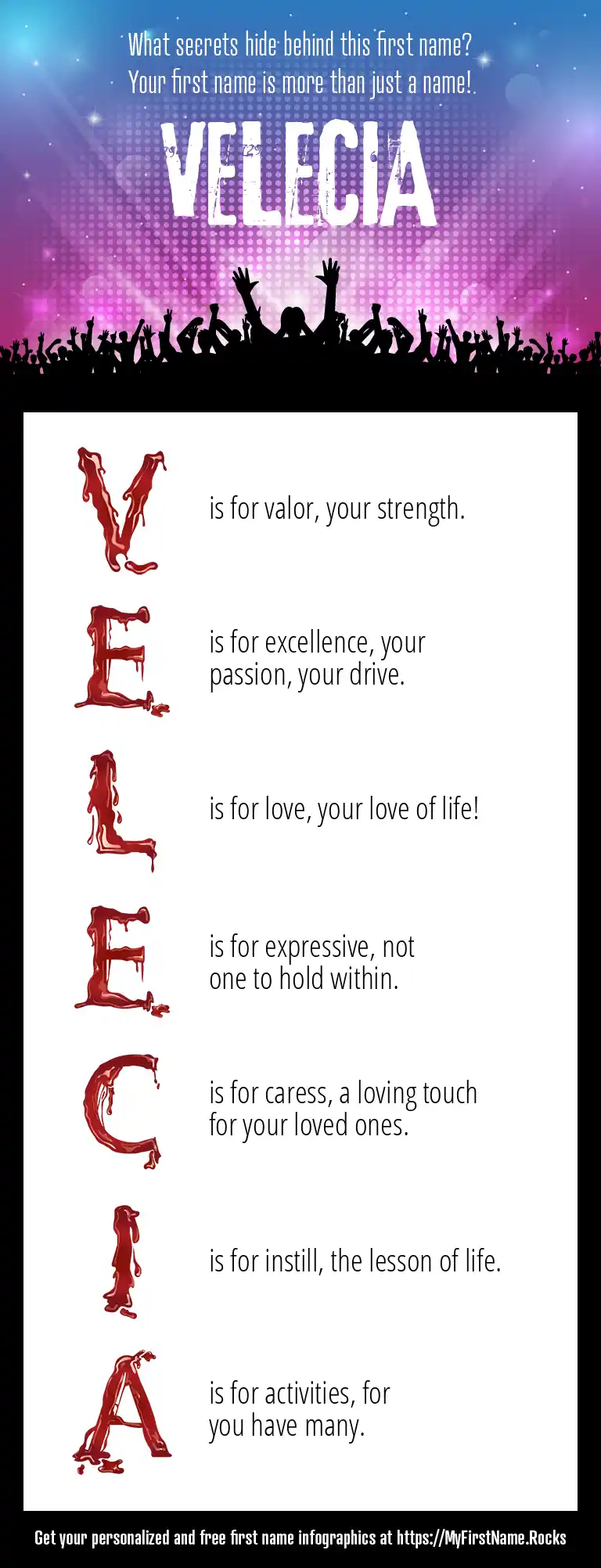 What secrets hide behind this first name?
Your first name is more than just a name!

VELECIA

V is for valor, your strength.

E is for excellence, your passion, your drive.

L is for love, your love of life!

E is for expressive, not one to hold within.

C is for caress, a loving touch for your loved ones.

I is for instill, the lesson of life.

A is for activities, for you have many.

Get your personalized and free first name infographics at https://MyFirstName.Rocks