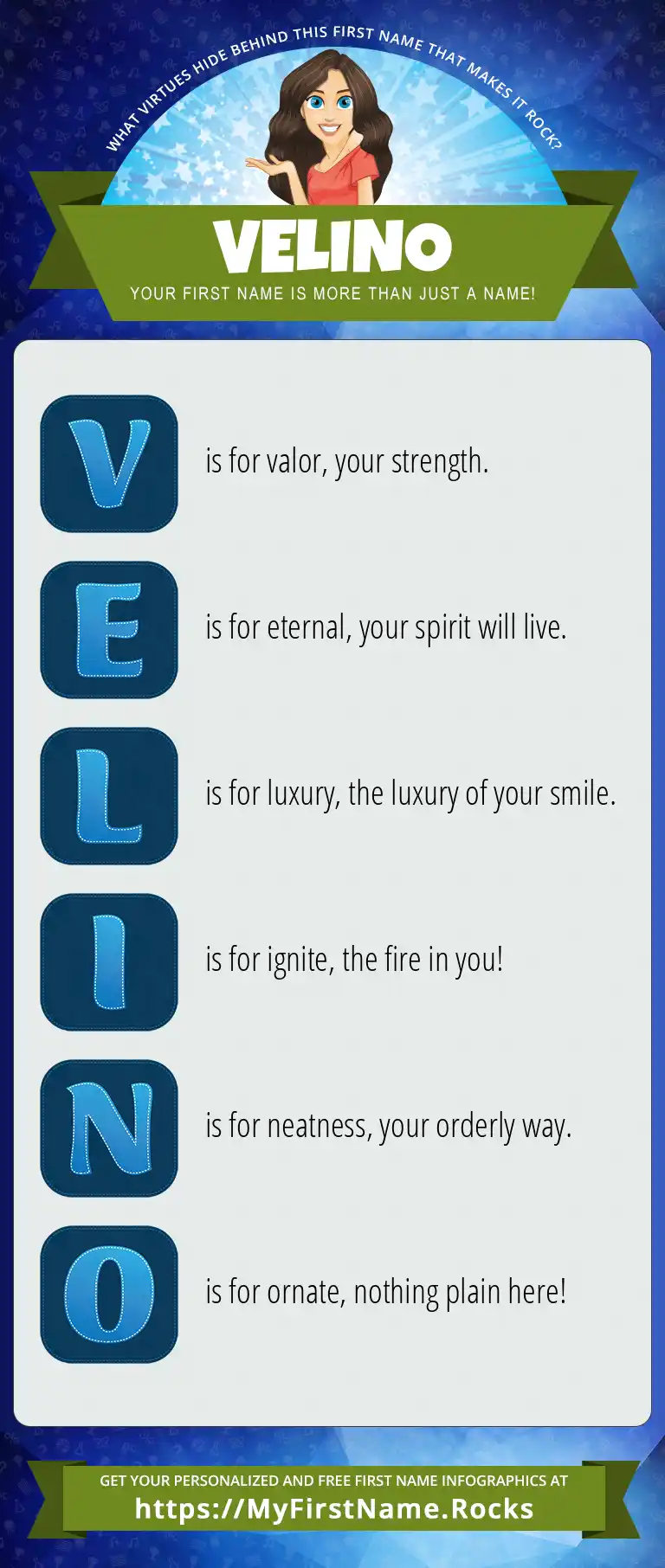 WHAT VIRTUES HIDE BEHIND THIS FIRST NAME THAT MAKES IT ROCK?

VELINO

YOUR FIRST NAME IS MORE THAN JUST A NAME!

V is for valor, your strength.

E is for eternal, your spirit will live.

L is for luxury, the luxury of your smile.

I is for ignite, the fire in you!

N is for neatness, your orderly way.

O is for ornate, nothing plain here!

GET YOUR PERSONALIZED AND FREE FIRST NAME INFOGRAPHICS AT
https://MyFirstName.Rocks