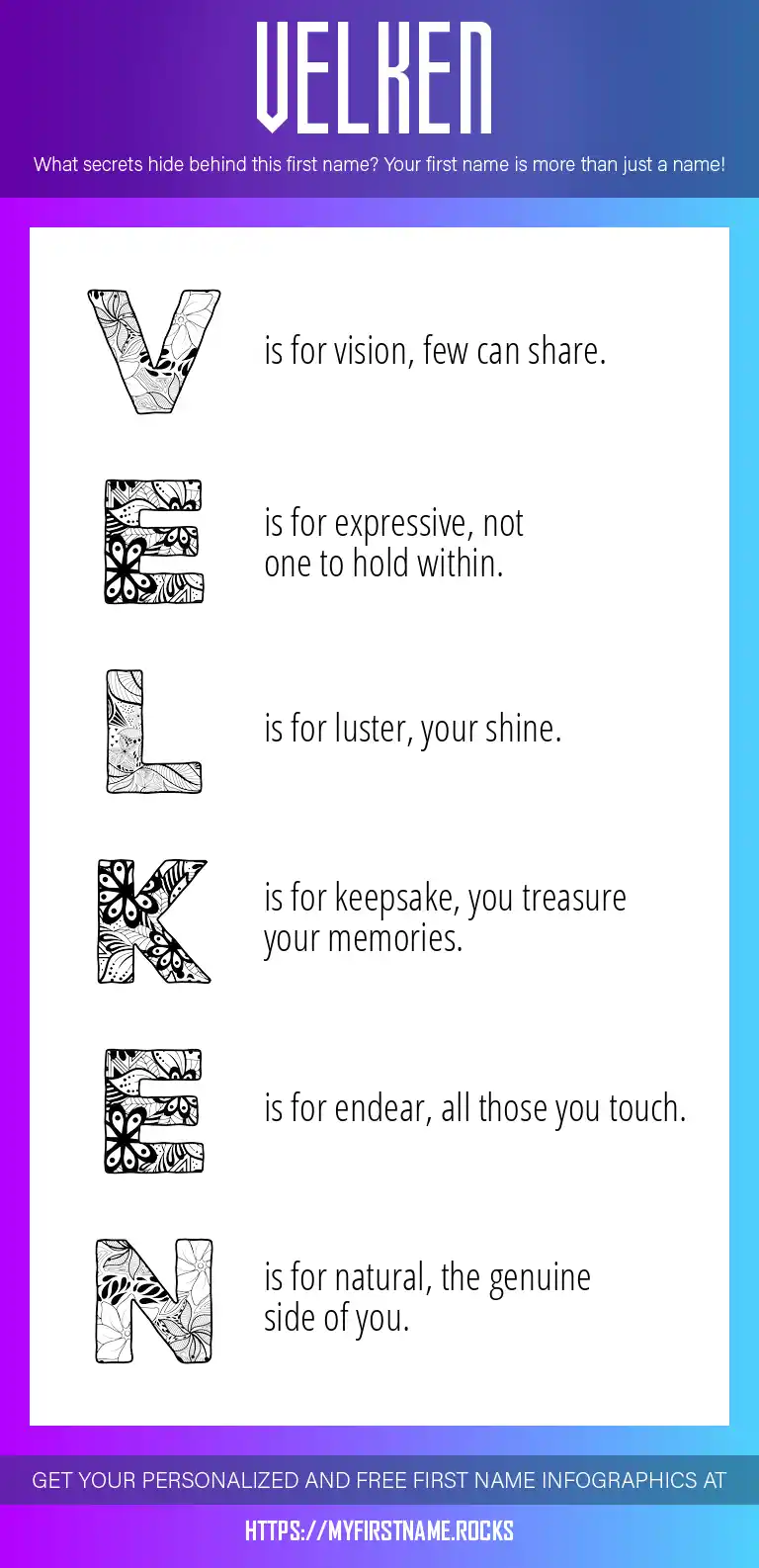 VELKEN

What secrets hide behind this first name? Your first name is more than just a name!

V is for vision, few can share.

E is for expressive, not one to hold within.

L is for luster, your shine.

K is for keepsake, you treasure your memories.

E is for endear, all those you touch.

N is for natural, the genuine side of you.

GET YOUR PERSONALIZED AND FREE FIRST NAME INFOGRAPHICS AT

HTTPS://MYFIRSTNAME.ROCKS