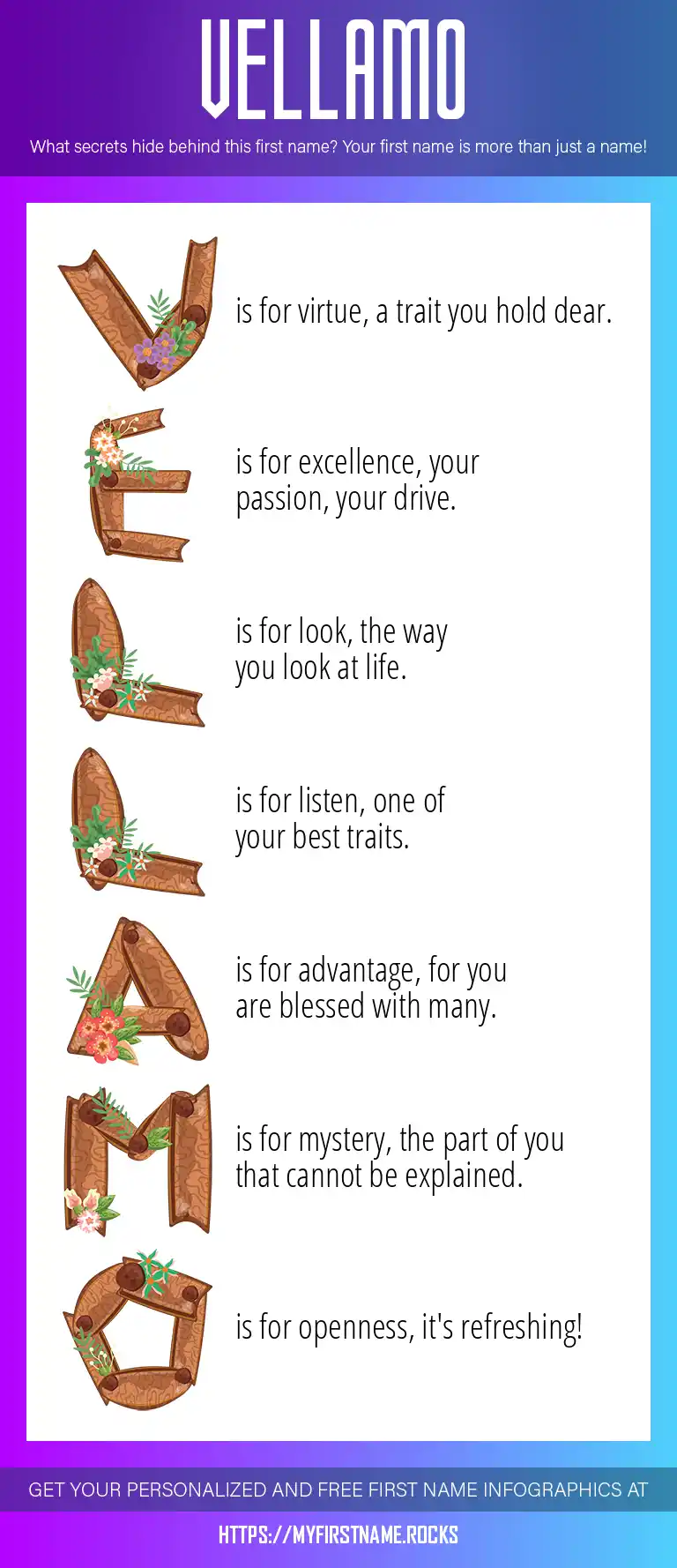 VELLAMO

What secrets hide behind this first name? Your first name is more than just a name!

V is for virtue, a trait you hold dear.

E is for excellence, your passion, your drive.

L is for look, the way you look at life.

L is for listen, one of your best traits.

A is for advantage, for you are blessed with many.

M is for mystery, the part of you that cannot be explained.

O is for openness, it's refreshing!

GET YOUR PERSONALIZED AND FREE FIRST NAME INFOGRAPHICS AT

HTTPS://MYFIRSTNAME.ROCKS