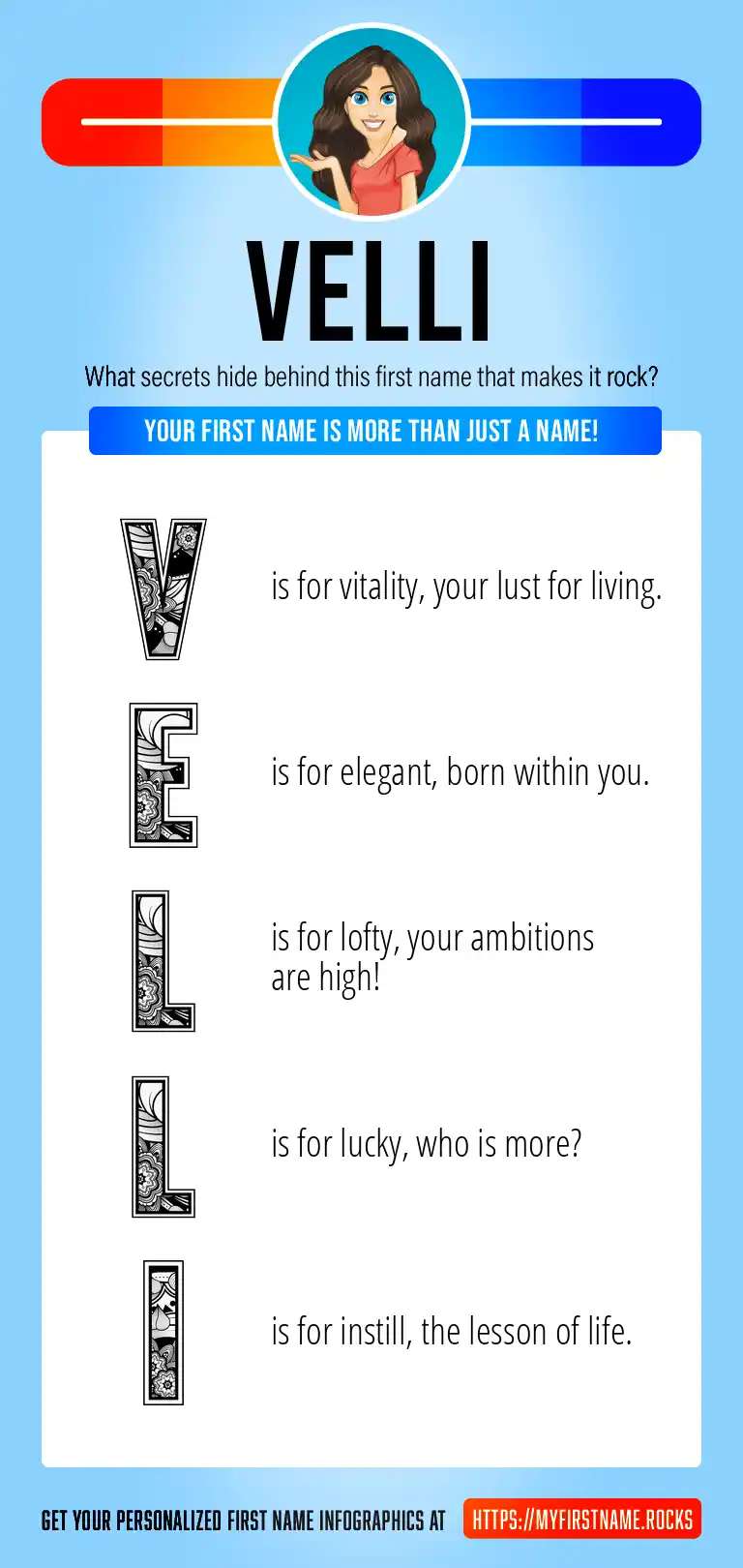 VELLI

What secrets hide behind this first name that makes it rock?

YOUR FIRST NAME IS MORE THAN JUST A NAME!

V is for vitality, your lust for living.

E is for elegant, born within you.

L is for lofty, your ambitions are high!

L is for lucky, who is more?

I is for instill, the lesson of life.

GET YOUR PERSONALIZED FIRST NAME INFOGRAPHICS AT HTTPS://MYFIRSTNAME.ROCKS