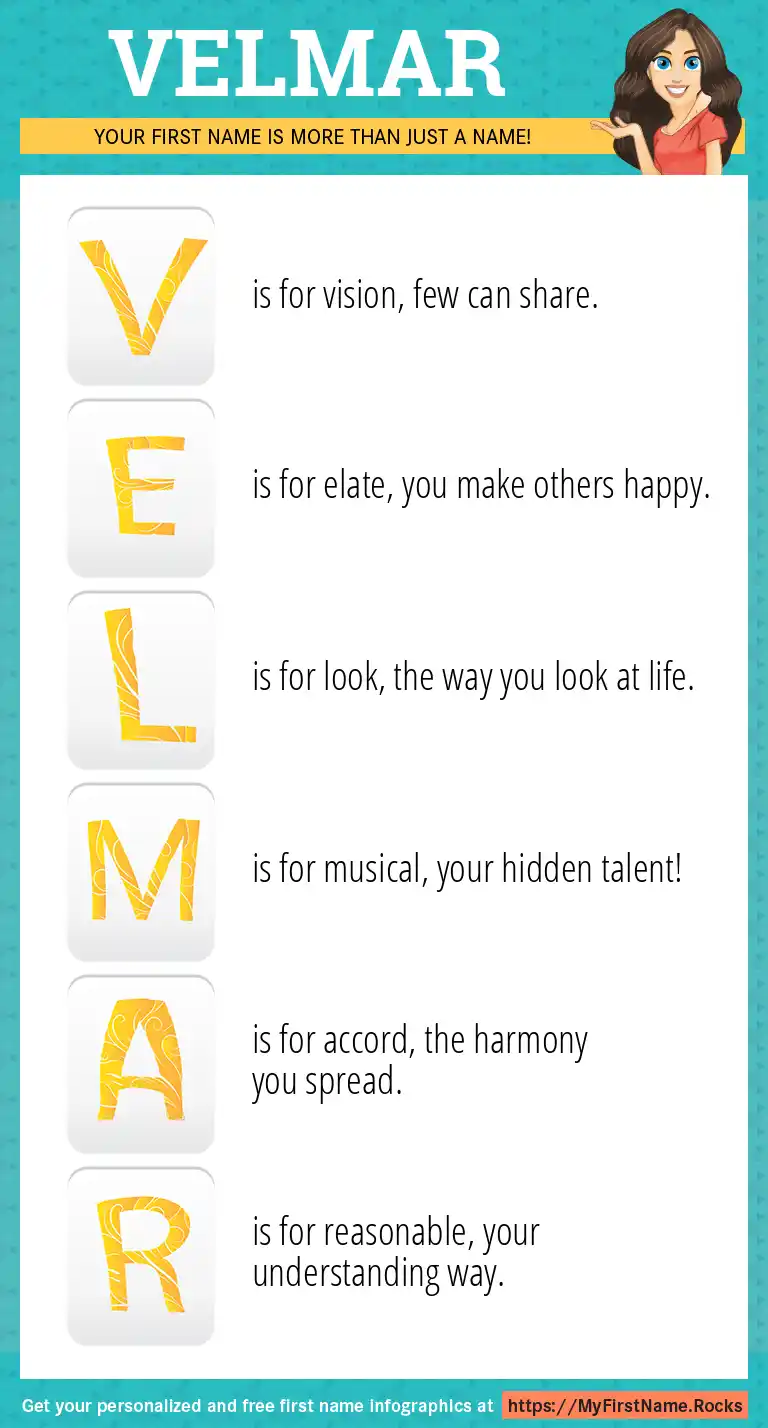 VELMAR

YOUR FIRST NAME IS MORE THAN JUST A NAME!

V is for vision, few can share.

E is for elate, you make others happy.

L is for look, the way you look at life.

M is for musical, your hidden talent!

A is for accord, the harmony you spread.

R is for reasonable, your understanding way.

Get your personalized and free first name infographics at https://MyFirstName.Rocks