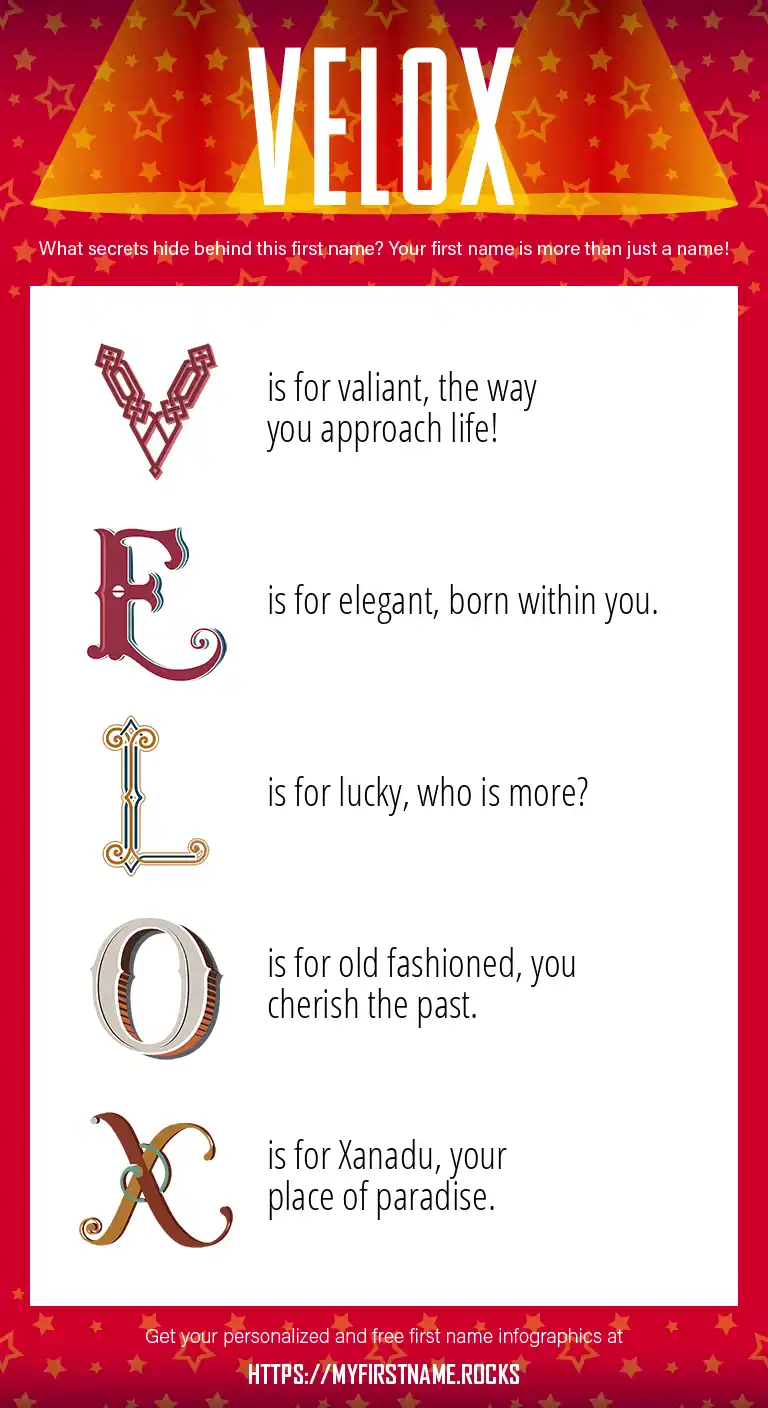 VELOX

What secrets hide behind this first name? Your first name is more than just a name!

V is for valiant, the way you approach life!

E is for elegant, born within you.

L is for lucky, who is more?

O is for old fashioned, you cherish the past.

X is for Xanadu, your place of paradise.

Get your personalized and free first name infographics at

HTTPS://MYFIRSTNAME.ROCKS