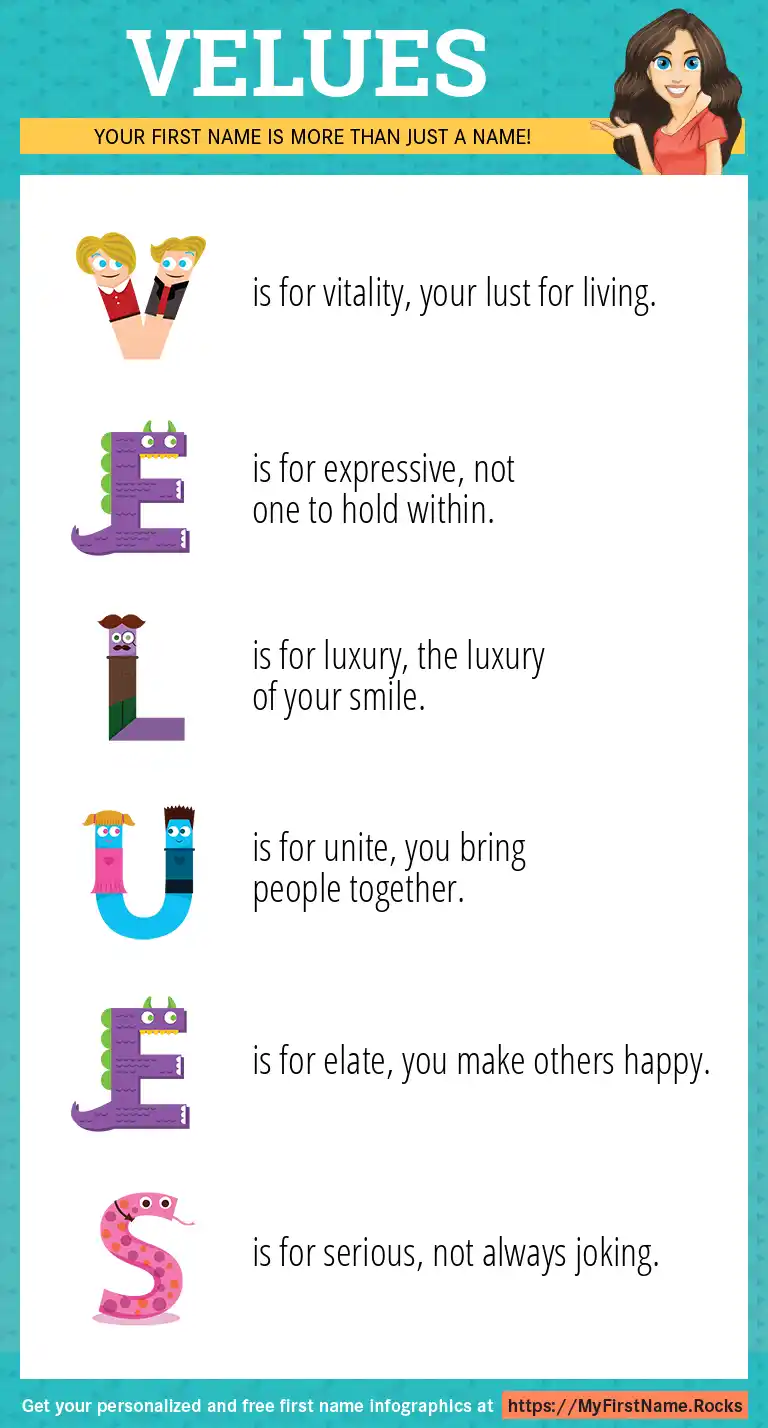 VELUES

YOUR FIRST NAME IS MORE THAN JUST A NAME!

V is for vitality, your lust for living.

E is for expressive, not one to hold within.

L is for luxury, the luxury of your smile.

U is for unite, you bring people together.

E is for elate, you make others happy.

S is for serious, not always joking.

Get your personalized and free first name infographics at https://MyFirstName.Rocks