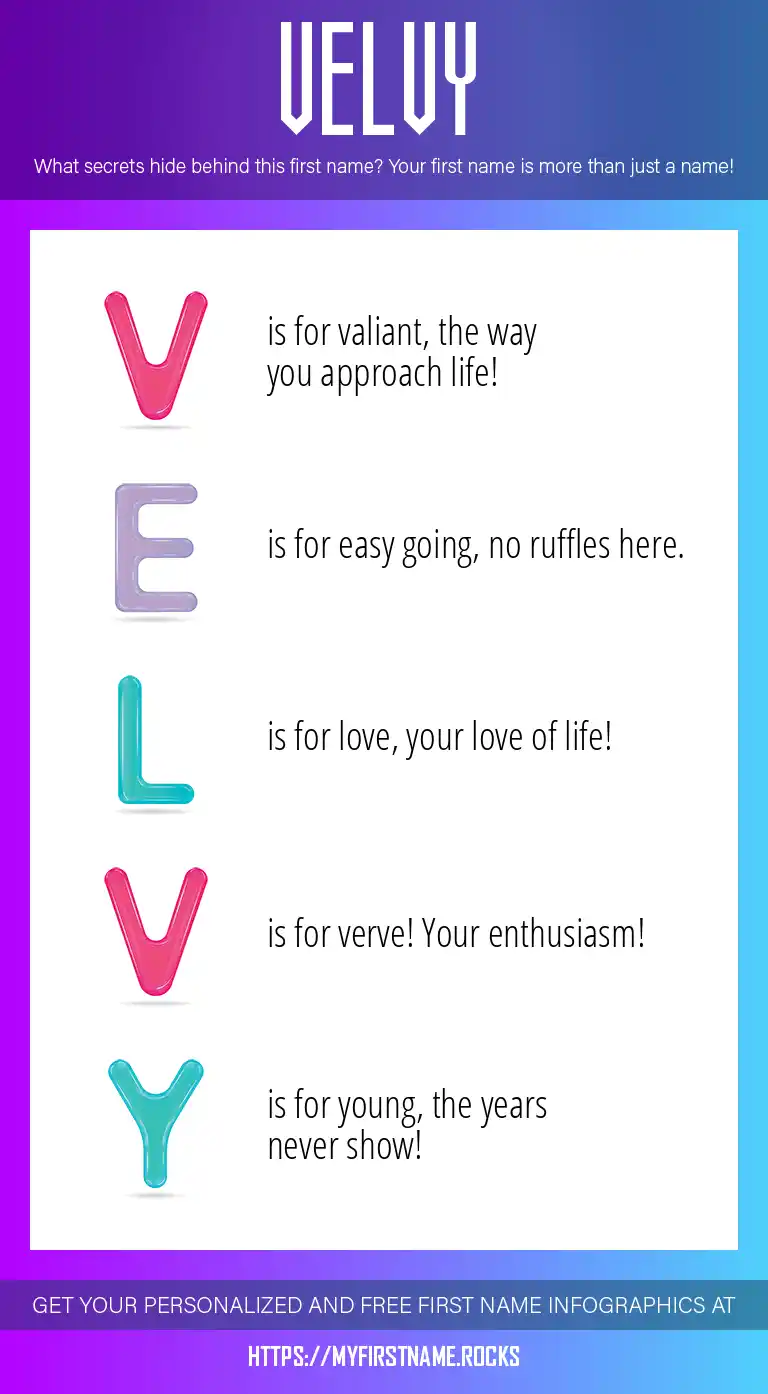 VELVY

What secrets hide behind this first name? Your first name is more than just a name!

V is for valiant, the way you approach life!

E is for easy going, no ruffles here.

L is for love, your love of life!

V is for verve! Your enthusiasm!

Y is for young, the years never show!

GET YOUR PERSONALIZED AND FREE FIRST NAME INFOGRAPHICS AT

HTTPS://MYFIRSTNAME.ROCKS