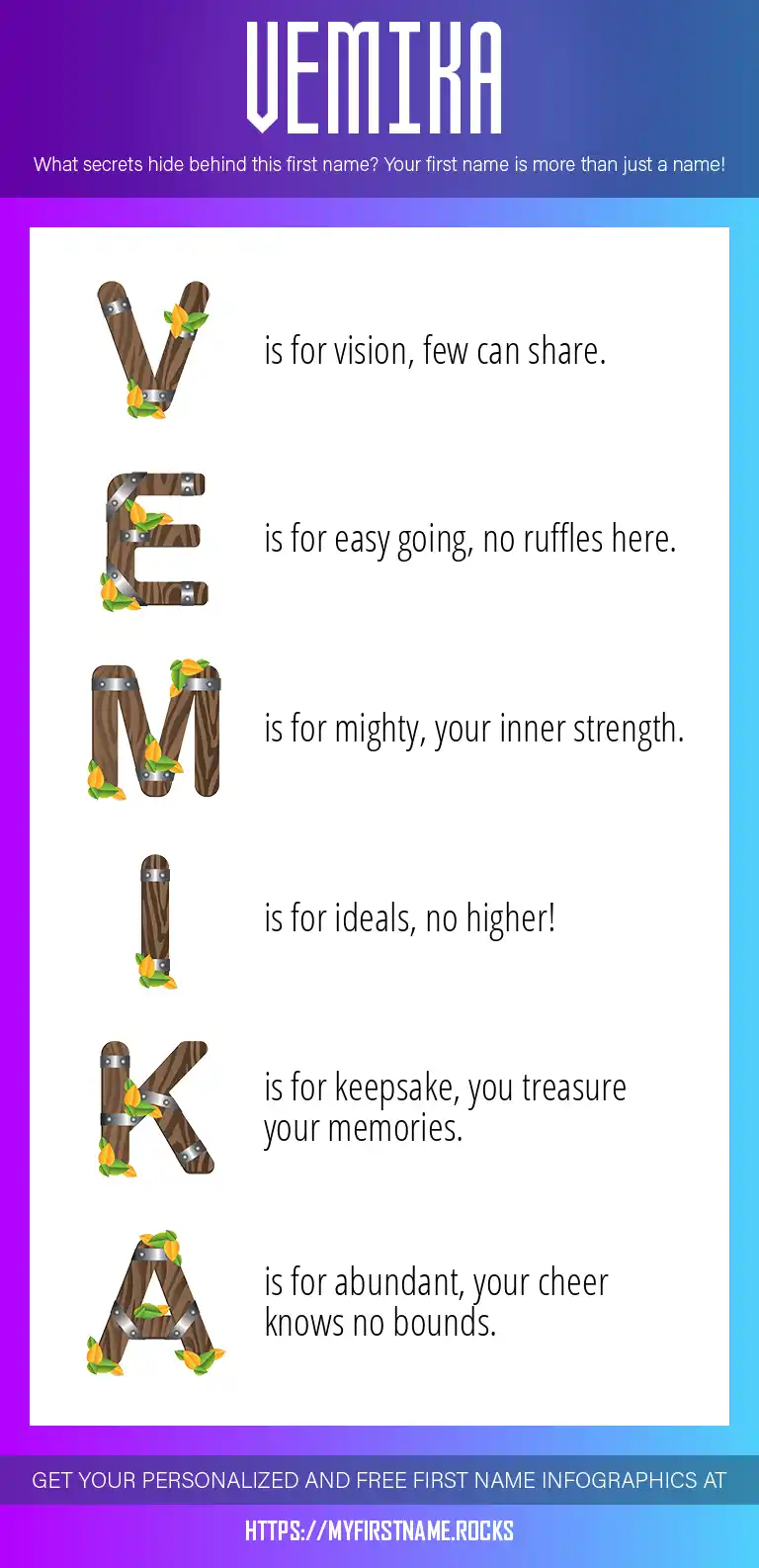 VEMIKA

What secrets hide behind this first name? Your first name is more than just a name!

V is for vision, few can share.

E is for easy going, no ruffles here.

M is for mighty, your inner strength.

I is for ideals, no higher!

K is for keepsake, you treasure your memories.

A is for abundant, your cheer knows no bounds.

GET YOUR PERSONALIZED AND FREE FIRST NAME INFOGRAPHICS AT

HTTPS://MYFIRSTNAME.ROCKS