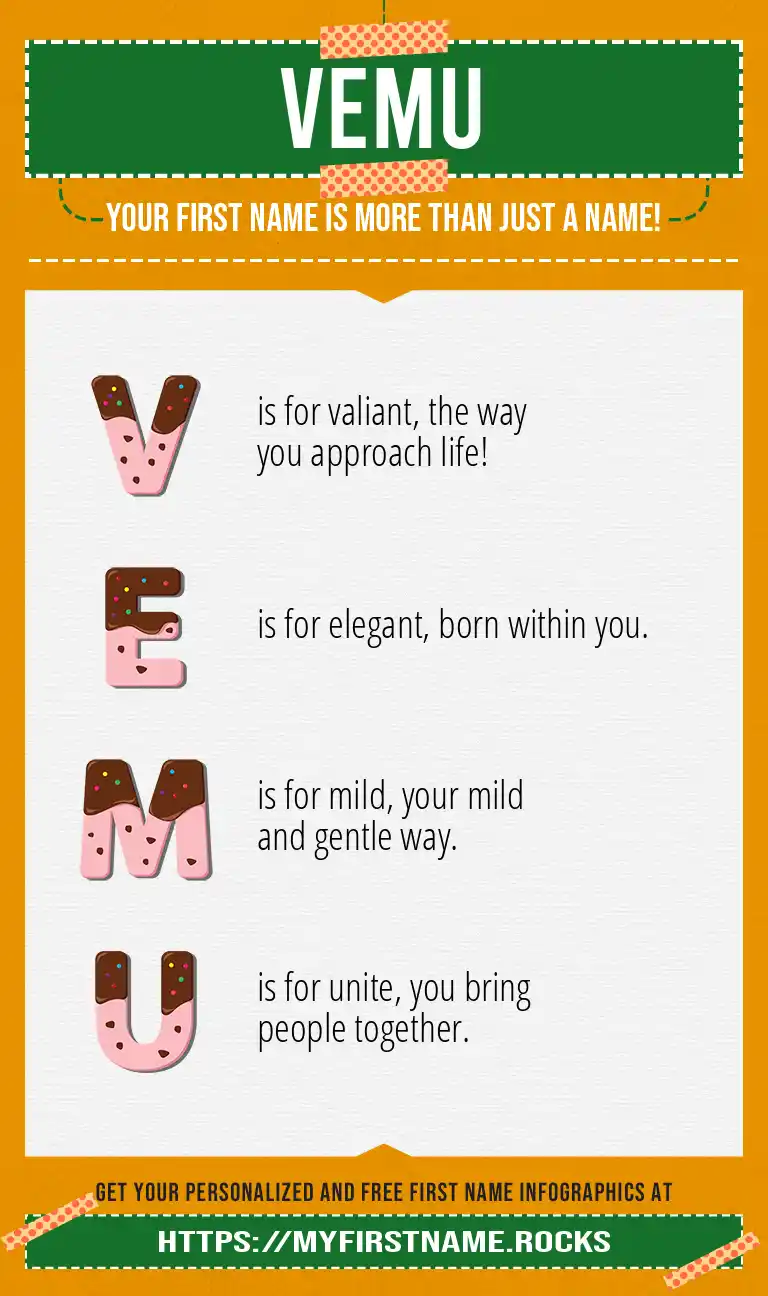 VEMU

YOUR FIRST NAME IS MORE THAN JUST A NAME!

V is for valiant, the way you approach life!

E is for elegant, born within you.

M is for mild, your mild and gentle way.

U is for unite, you bring people together.

GET YOUR PERSONALIZED AND FREE FIRST NAME INFOGRAPHICS AT

HTTPS://MYFIRSTNAME.ROCKS