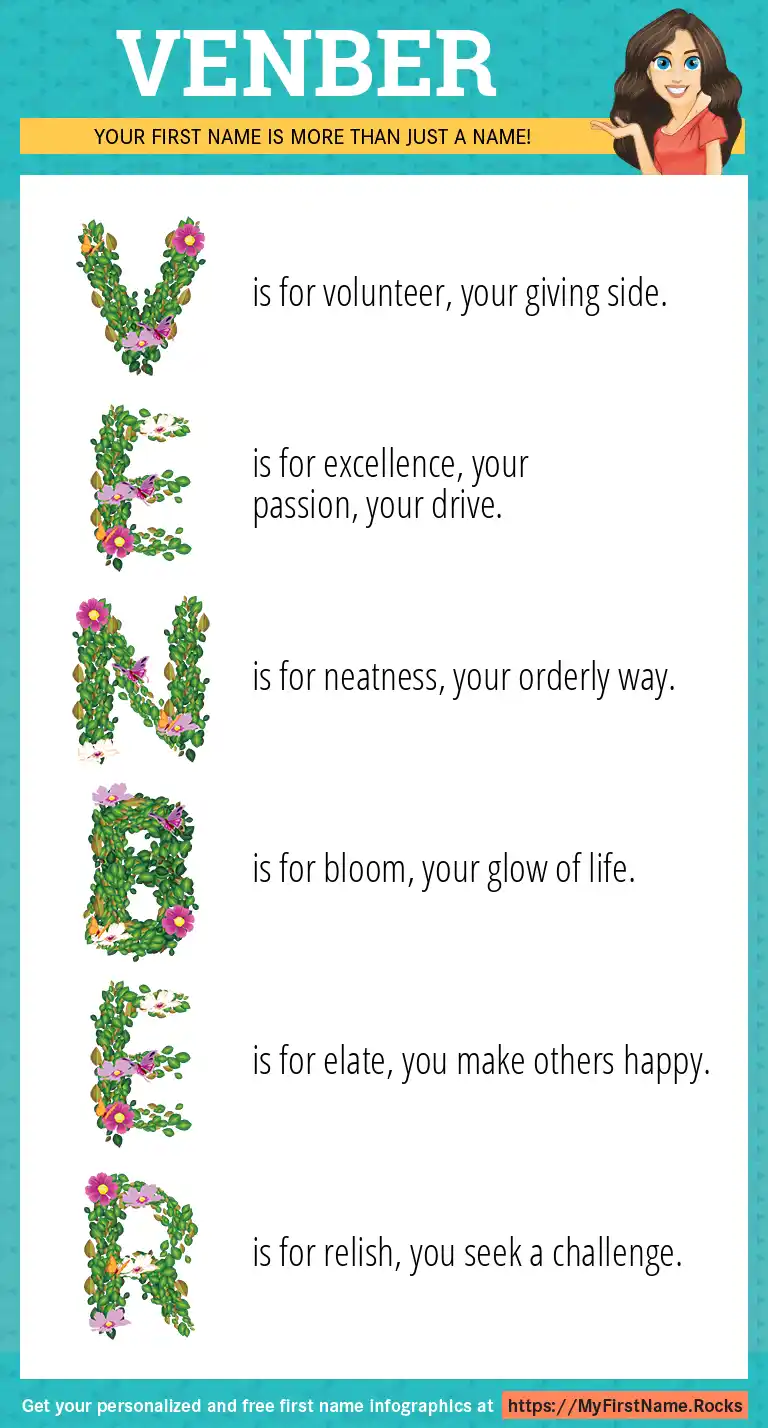 VENBER

YOUR FIRST NAME IS MORE THAN JUST A NAME!

V is for volunteer, your giving side.

E is for excellence, your passion, your drive.

N is for neatness, your orderly way.

B is for bloom, your glow of life.

E is for elate, you make others happy.

R is for relish, you seek a challenge.

Get your personalized and free first name infographics at https://MyFirstName.Rocks