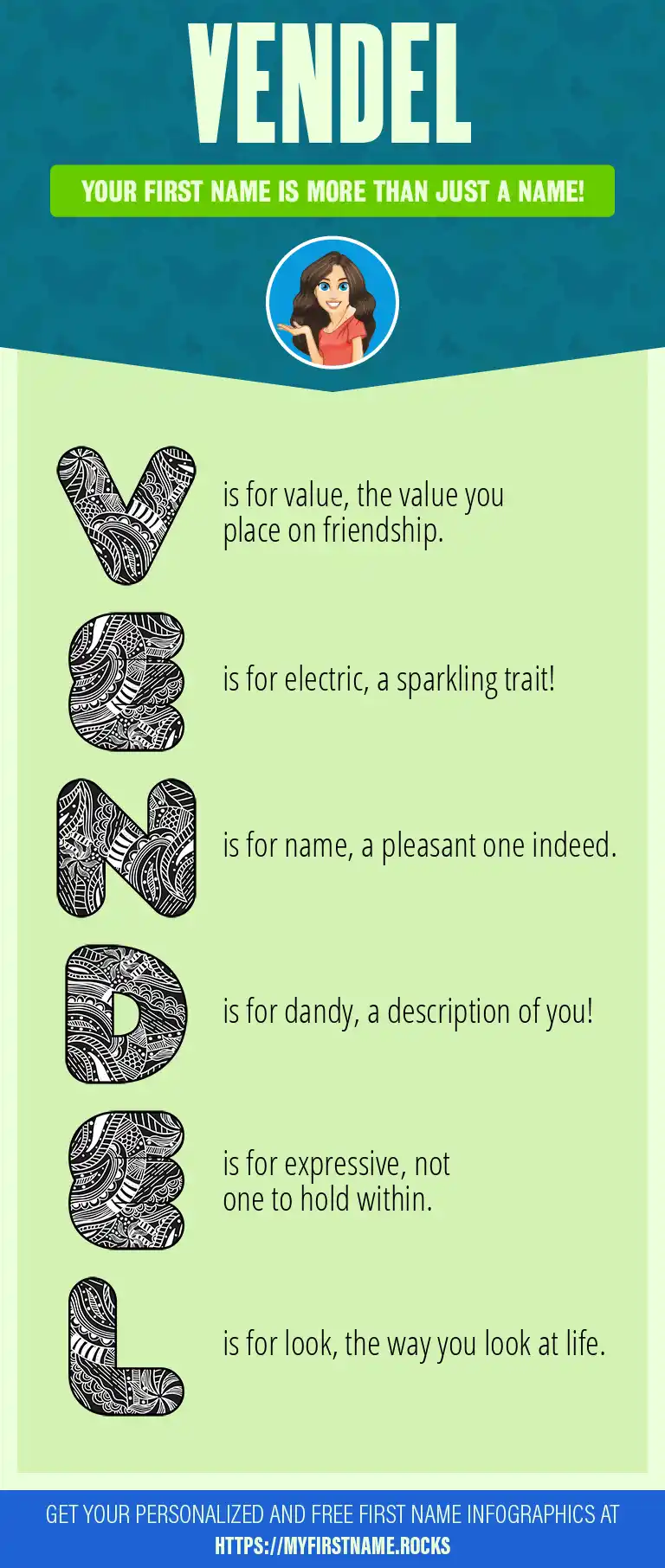 VENDEL

YOUR FIRST NAME IS MORE THAN JUST A NAME!

V is for value, the value you place on friendship.

E is for electric, a sparkling trait!

N is for name, a pleasant one indeed.

D is for dandy, a description of you!

E is for expressive, not one to hold within.

L is for look, the way you look at life.

GET YOUR PERSONALIZED AND FREE FIRST NAME INFOGRAPHICS AT HTTPS://MYFIRSTNAME.ROCKS