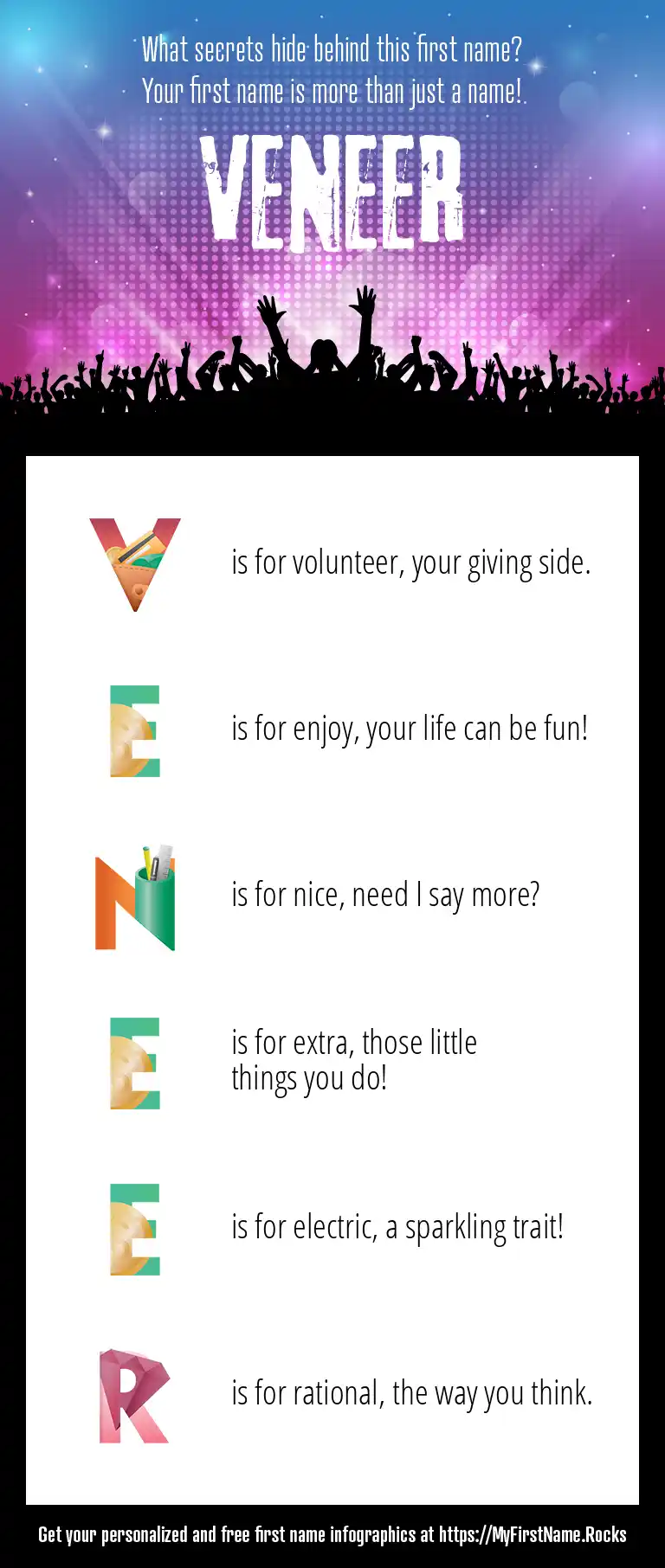 What secrets hide behind this first name?
Your first name is more than just a name!

VENEER

V is for volunteer, your giving side.

E is for enjoy, your life can be fun!

N is for nice, need I say more?

E is for extra, those little things you do!

E is for electric, a sparkling trait!

R is for rational, the way you think.

Get your personalized and free first name infographics at https://MyFirstName.Rocks