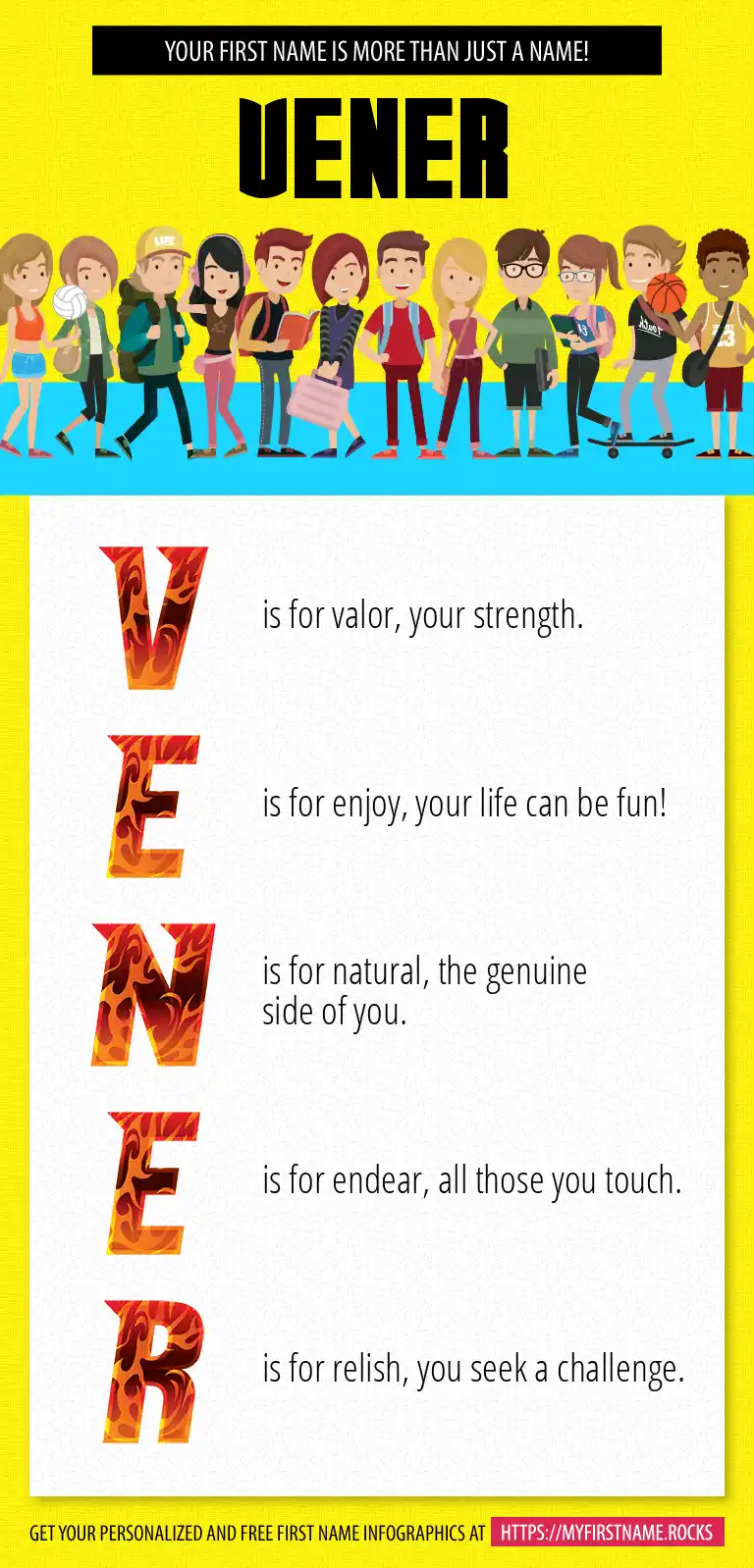 YOUR FIRST NAME IS MORE THAN JUST A NAME!

VENER

V is for valor, your strength.

E is for enjoy, your life can be fun!

N is for natural, the genuine side of you.

E is for endear, all those you touch.

R is for relish, you seek a challenge.

GET YOUR PERSONALIZED AND FREE FIRST NAME INFOGRAPHICS AT HTTPS://MYFIRSTNAME.ROCKS