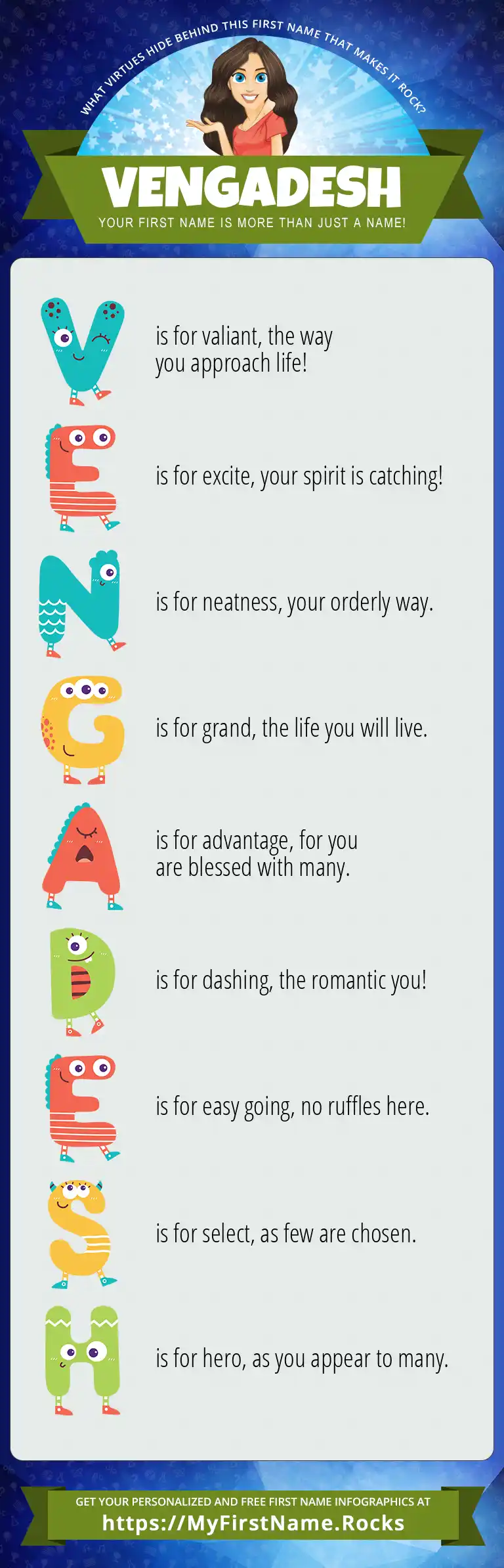 WHAT VIRTUES HIDE BEHIND THIS FIRST NAME THAT MAKES IT ROCK?

VENGADESH

YOUR FIRST NAME IS MORE THAN JUST A NAME!

V is for valiant, the way you approach life!

E is for excite, your spirit is catching!

N is for neatness, your orderly way.

G is for grand, the life you will live.

A is for advantage, for you are blessed with many.

D is for dashing, the romantic you!

E is for easy going, no ruffles here.

S is for select, as few are chosen.

H is for hero, as you appear to many.

GET YOUR PERSONALIZED AND FREE FIRST NAME INFOGRAPHICS AT
https://MyFirstName.Rocks