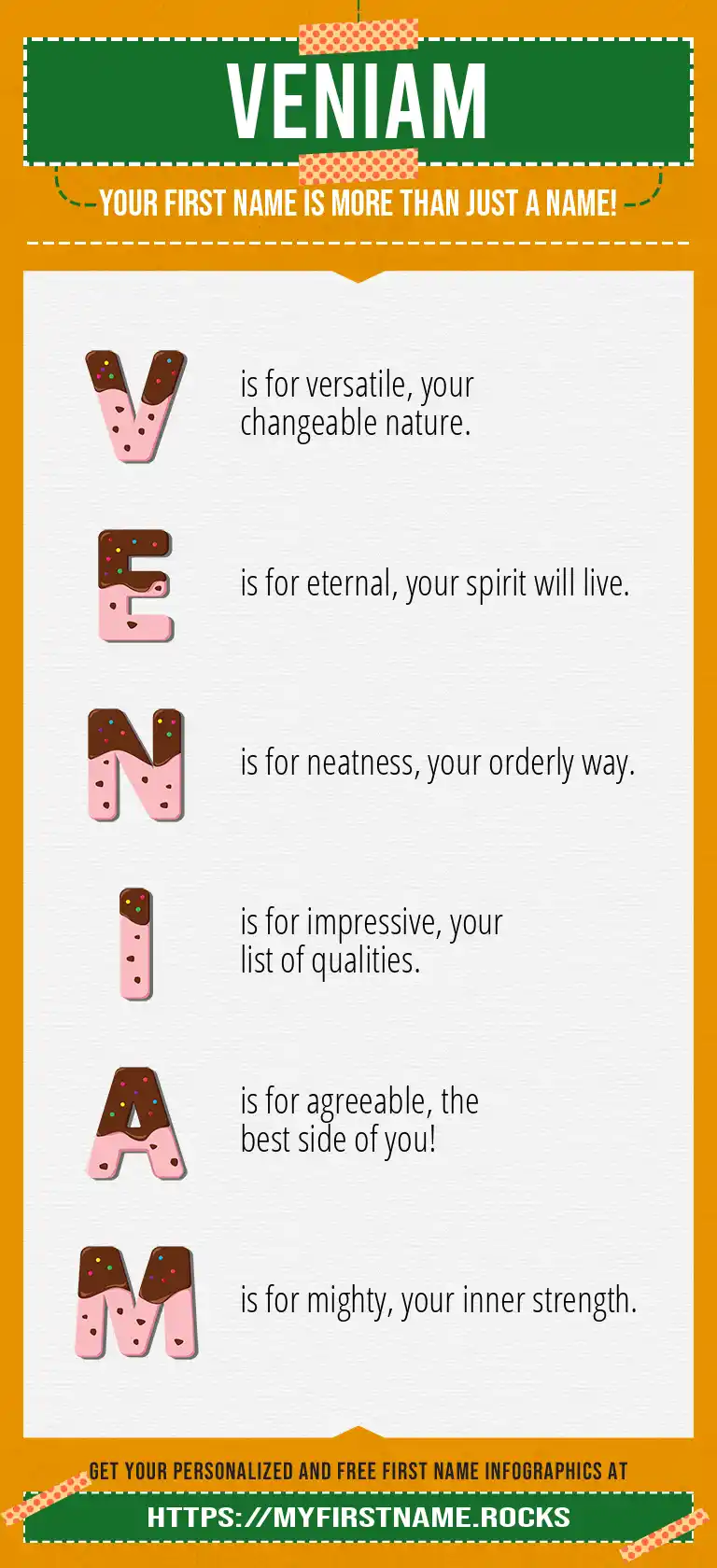 VENIAM

YOUR FIRST NAME IS MORE THAN JUST A NAME!

V is for versatile, your changeable nature.

E is for eternal, your spirit will live.

N is for neatness, your orderly way.

I is for impressive, your list of qualities.

A is for agreeable, the best side of you!

M is for mighty, your inner strength.

GET YOUR PERSONALIZED AND FREE FIRST NAME INFOGRAPHICS AT

HTTPS://MYFIRSTNAME.ROCKS