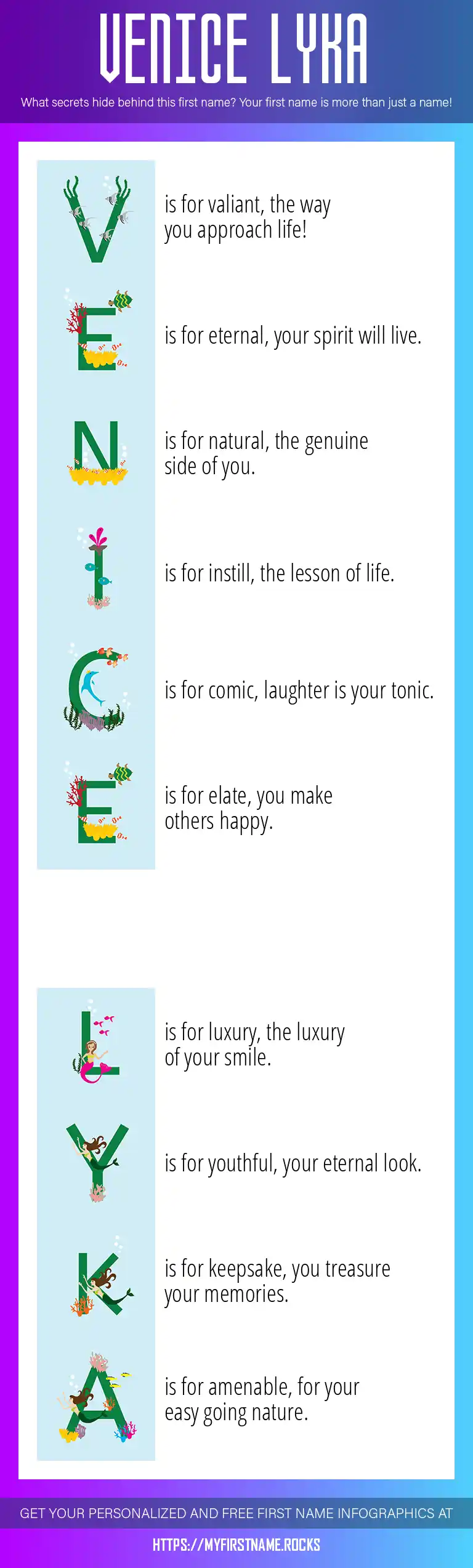 VENICE LYKA

What secrets hide behind this first name? Your first name is more than just a name!

V is for valiant, the way you approach life!

E is for eternal, your spirit will live.

N is for natural, the genuine side of you.

I is for instill, the lesson of life.

C is for comic, laughter is your tonic.

E is for elate, you make others happy.

L is for luxury, the luxury of your smile.

Y is for youthful, your eternal look.

K is for keepsake, you treasure your memories.

A is for amenable, for your easy going nature.

GET YOUR PERSONALIZED AND FREE FIRST NAME INFOGRAPHICS AT

HTTPS://MYFIRSTNAME.ROCKS