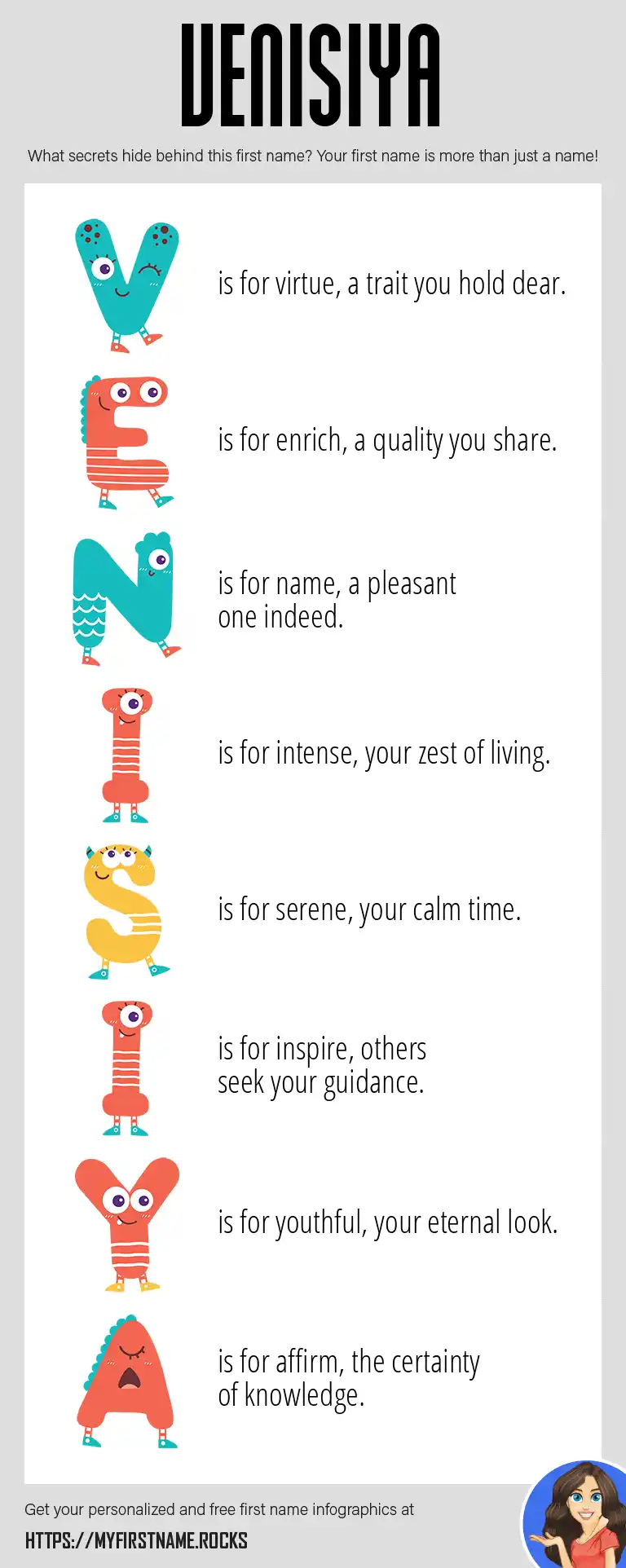 VENISIYA

What secrets hide behind this first name? Your first name is more than just a name!

V is for virtue, a trait you hold dear.

E is for enrich, a quality you share.

N is for name, a pleasant one indeed.

I is for intense, your zest of living.

S is for serene, your calm time.

I is for inspire, others seek your guidance.

Y is for youthful, your eternal look.

A is for affirm, the certainty of knowledge.

Get your personalized and free first name infographics at

HTTPS://MYFIRSTNAME.ROCKS