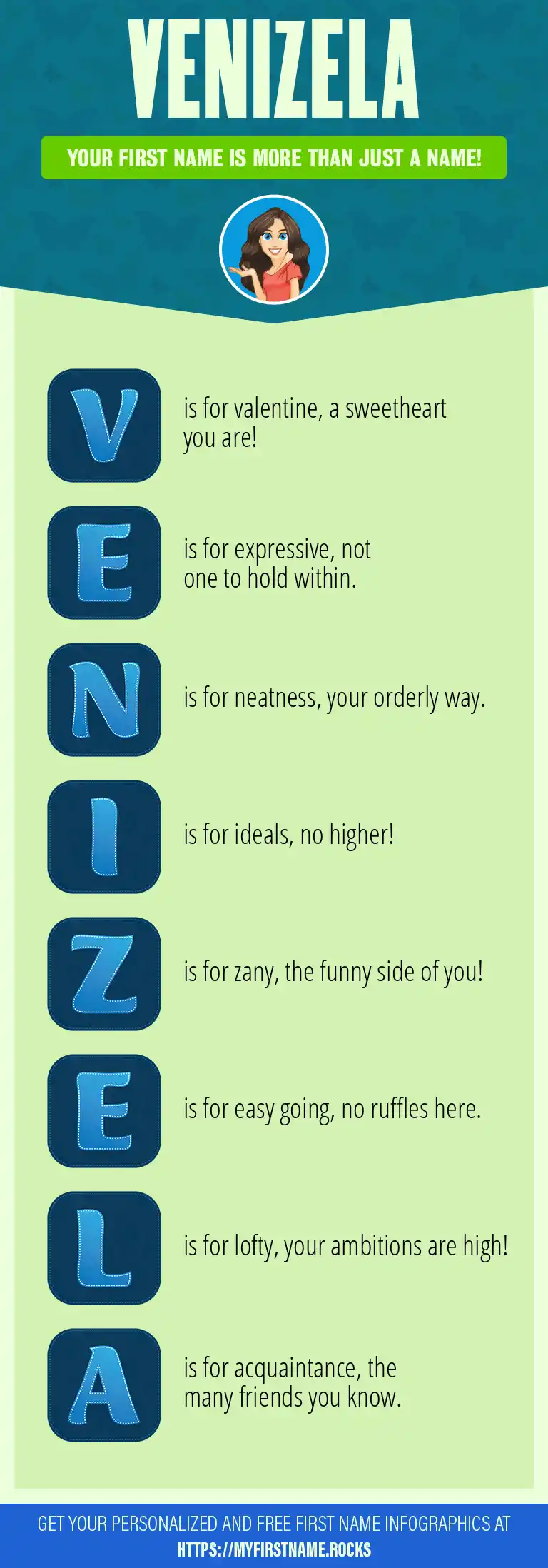 VENIZELA

YOUR FIRST NAME IS MORE THAN JUST A NAME!

V is for valentine, a sweetheart you are!

E is for expressive, not one to hold within.

N is for neatness, your orderly way.

I is for ideals, no higher!

Z is for zany, the funny side of you!

E is for easy going, no ruffles here.

L is for lofty, your ambitions are high!

A is for acquaintance, the many friends you know.

GET YOUR PERSONALIZED AND FREE FIRST NAME INFOGRAPHICS AT HTTPS://MYFIRSTNAME.ROCKS