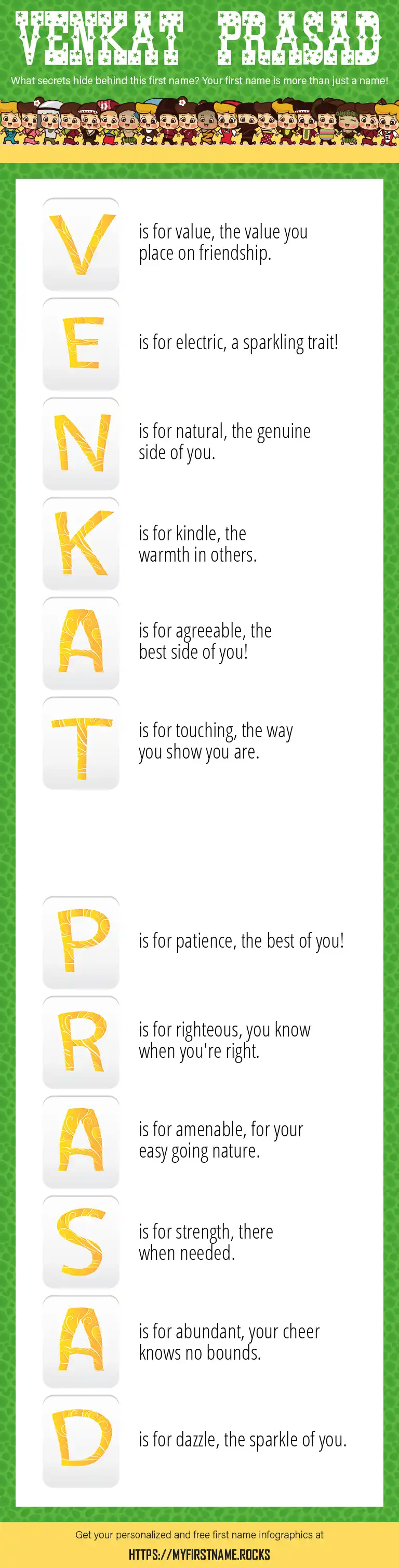 VENKAT PRASAD

What secrets hide behind this first name? Your first name is more than just a name!

V is for value, the value you place on friendship.

E is for electric, a sparkling trait!

N is for natural, the genuine side of you.

K is for kindle, the warmth in others.

A is for agreeable, the best side of you!

T is for touching, the way you show you are.

P is for patience, the best of you!

R is for righteous, you know when you're right.

A is for amenable, for your easy going nature.

S is for strength, there when needed.

A is for abundant, your cheer knows no bounds.

D is for dazzle, the sparkle of you.

Get your personalized and free first name infographics at

HTTPS://MYFIRSTNAME.ROCKS