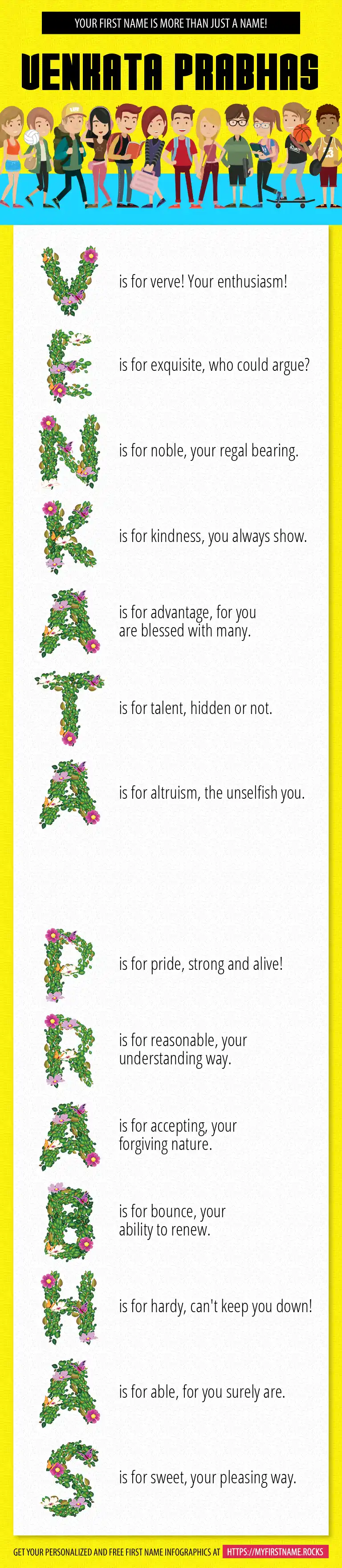 YOUR FIRST NAME IS MORE THAN JUST A NAME!

VENKATA PRABHAS

V is for verve! Your enthusiasm!

E is for exquisite, who could argue?

N is for noble, your regal bearing.

K is for kindness, you always show.

A is for advantage, for you are blessed with many.

T is for talent, hidden or not.

A is for altruism, the unselfish you.

P is for pride, strong and alive!

R is for reasonable, your understanding way.

A is for accepting, your forgiving nature.

B is for bounce, your ability to renew.

H is for hardy, can't keep you down!

A is for able, for you surely are.

S is for sweet, your pleasing way.

GET YOUR PERSONALIZED AND FREE FIRST NAME INFOGRAPHICS AT HTTPS://MYFIRSTNAME.ROCKS