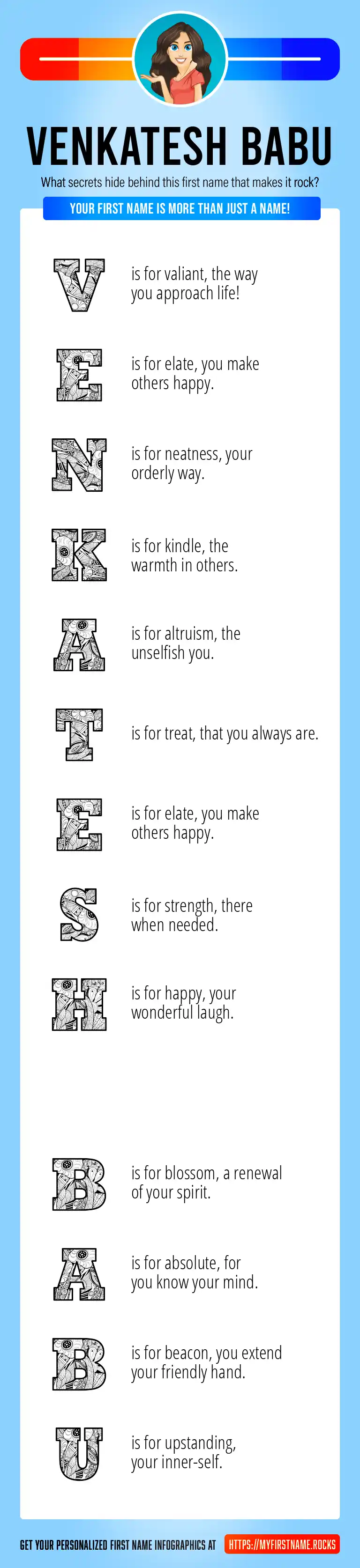 VENKATESH BABU

What secrets hide behind this first name that makes it rock?

YOUR FIRST NAME IS MORE THAN JUST A NAME!

V is for valiant, the way you approach life!

E is for elate, you make others happy.

N is for neatness, your orderly way.

K is for kindle, the warmth in others.

A is for altruism, the unselfish you.

T is for treat, that you always are.

E is for elate, you make others happy.

S is for strength, there when needed.

H is for happy, your wonderful laugh.

B is for blossom, a renewal of your spirit.

A is for absolute, for you know your mind.

B is for beacon, you extend your friendly hand.

U is for upstanding, your inner-self.

GET YOUR PERSONALIZED FIRST NAME INFOGRAPHICS AT HTTPS://MYFIRSTNAME.ROCKS