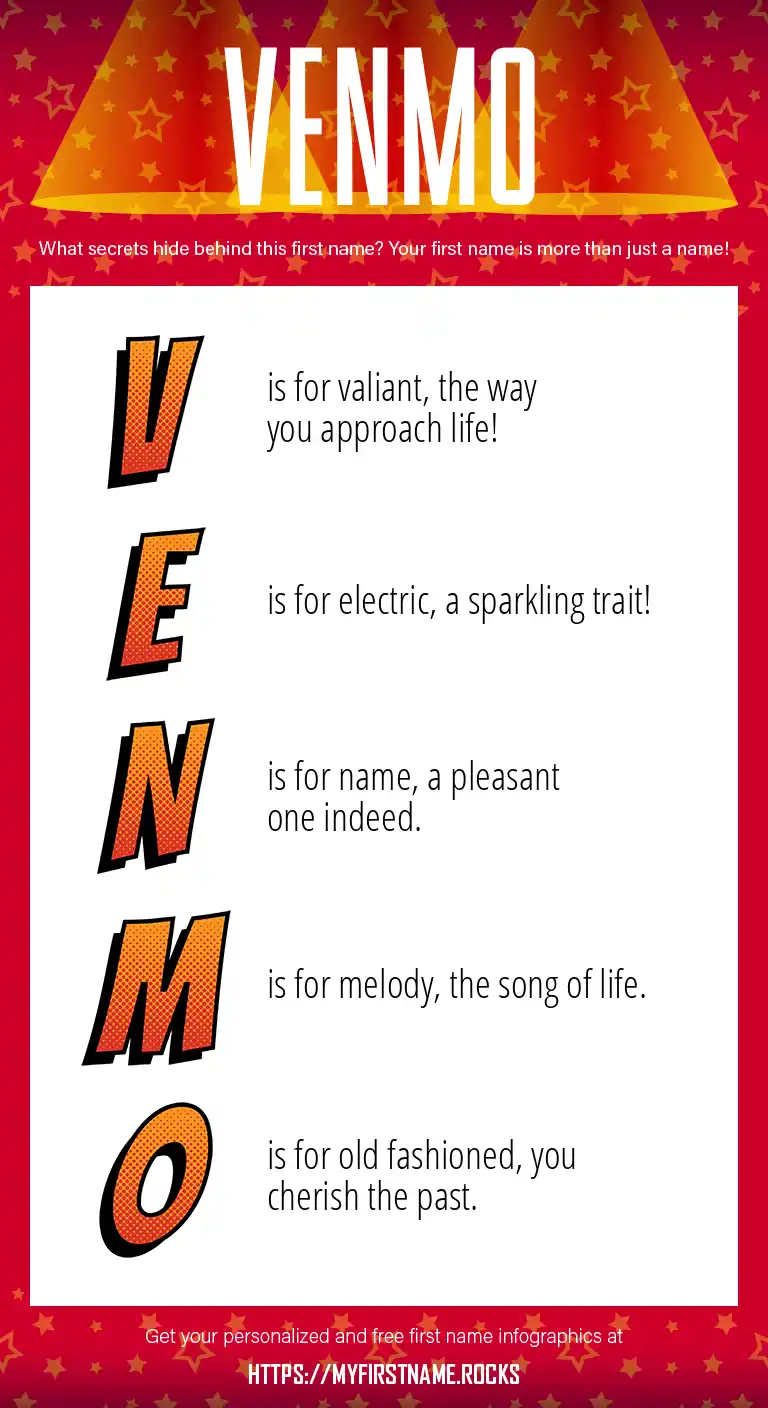 VENMO

What secrets hide behind this first name? Your first name is more than just a name!

V is for valiant, the way you approach life!

E is for electric, a sparkling trait!

N is for name, a pleasant one indeed.

M is for melody, the song of life.

O is for old fashioned, you cherish the past.

Get your personalized and free first name infographics at

HTTPS://MYFIRSTNAME.ROCKS