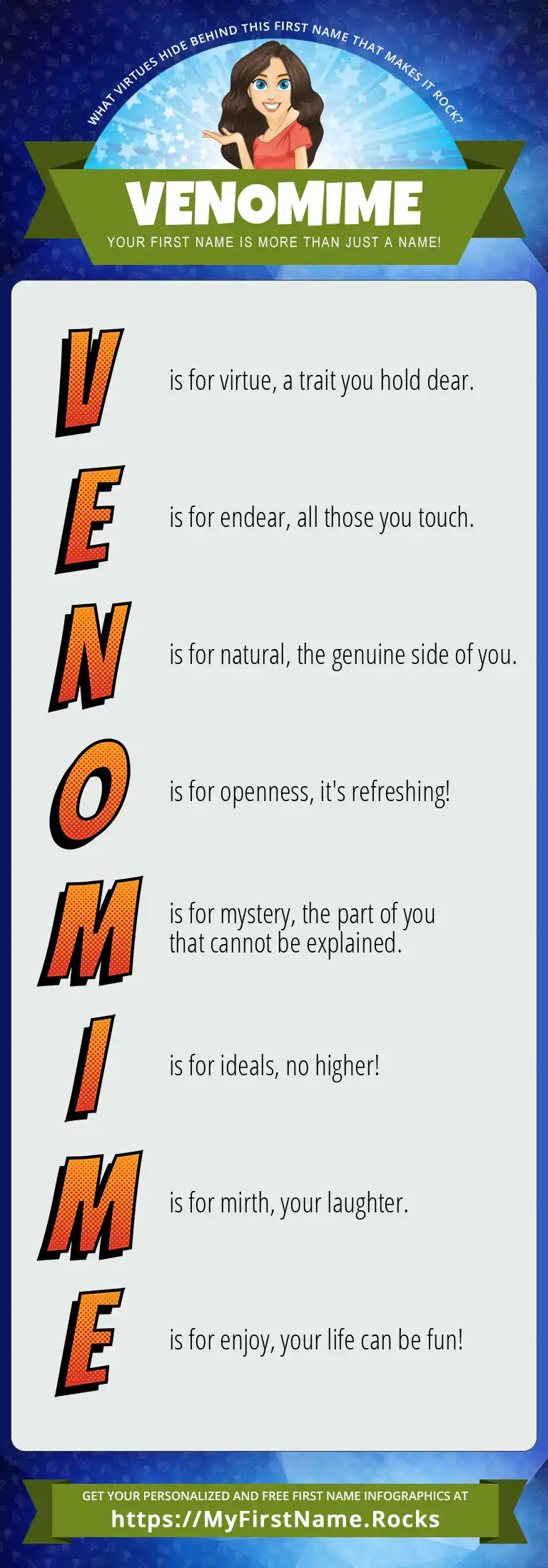 WHAT VIRTUES HIDE BEHIND THIS FIRST NAME THAT MAKES IT ROCK?

VENOMIME

YOUR FIRST NAME IS MORE THAN JUST A NAME!

V is for virtue, a trait you hold dear.

E is for endear, all those you touch.

N is for natural, the genuine side of you.

O is for openness, it's refreshing!

M is for mystery, the part of you that cannot be explained.

I is for ideals, no higher!

M is for mirth, your laughter.

E is for enjoy, your life can be fun!

GET YOUR PERSONALIZED AND FREE FIRST NAME INFOGRAPHICS AT
https://MyFirstName.Rocks