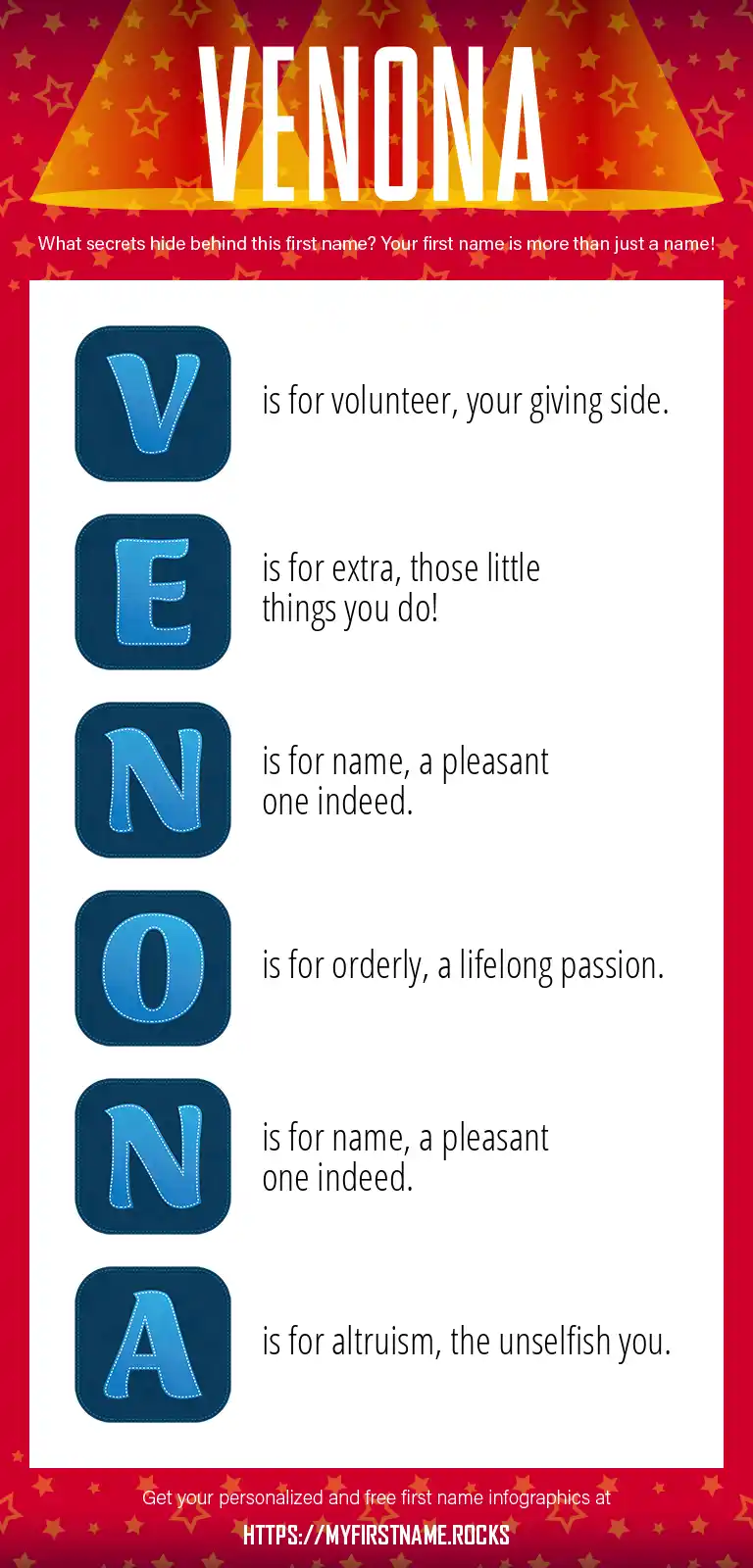 VENONA

What secrets hide behind this first name? Your first name is more than just a name!

V is for volunteer, your giving side.

E is for extra, those little things you do!

N is for name, a pleasant one indeed.

O is for orderly, a lifelong passion.

N is for name, a pleasant one indeed.

A is for altruism, the unselfish you.

Get your personalized and free first name infographics at

HTTPS://MYFIRSTNAME.ROCKS