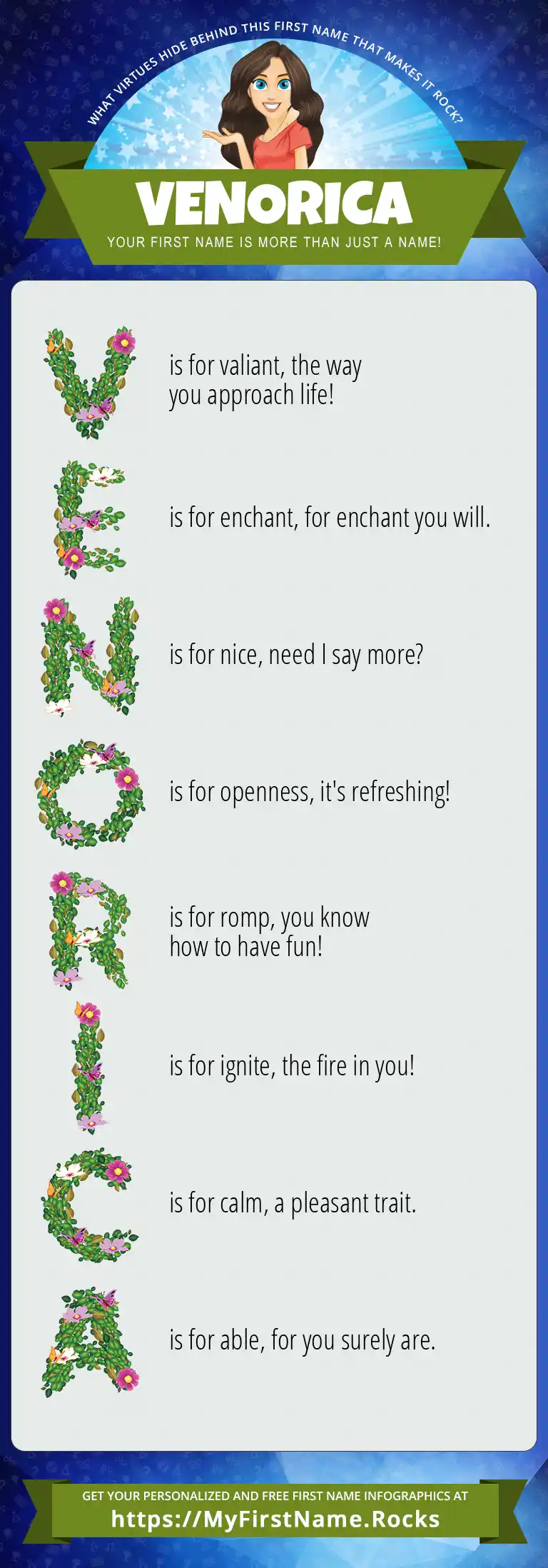 WHAT VIRTUES HIDE BEHIND THIS FIRST NAME THAT MAKES IT ROCK?

VENORICA

YOUR FIRST NAME IS MORE THAN JUST A NAME!

V is for valiant, the way you approach life!

E is for enchant, for enchant you will.

N is for nice, need I say more?

O is for openness, it's refreshing!

R is for romp, you know how to have fun!

I is for ignite, the fire in you!

C is for calm, a pleasant trait.

A is for able, for you surely are.

GET YOUR PERSONALIZED AND FREE FIRST NAME INFOGRAPHICS AT
https://MyFirstName.Rocks