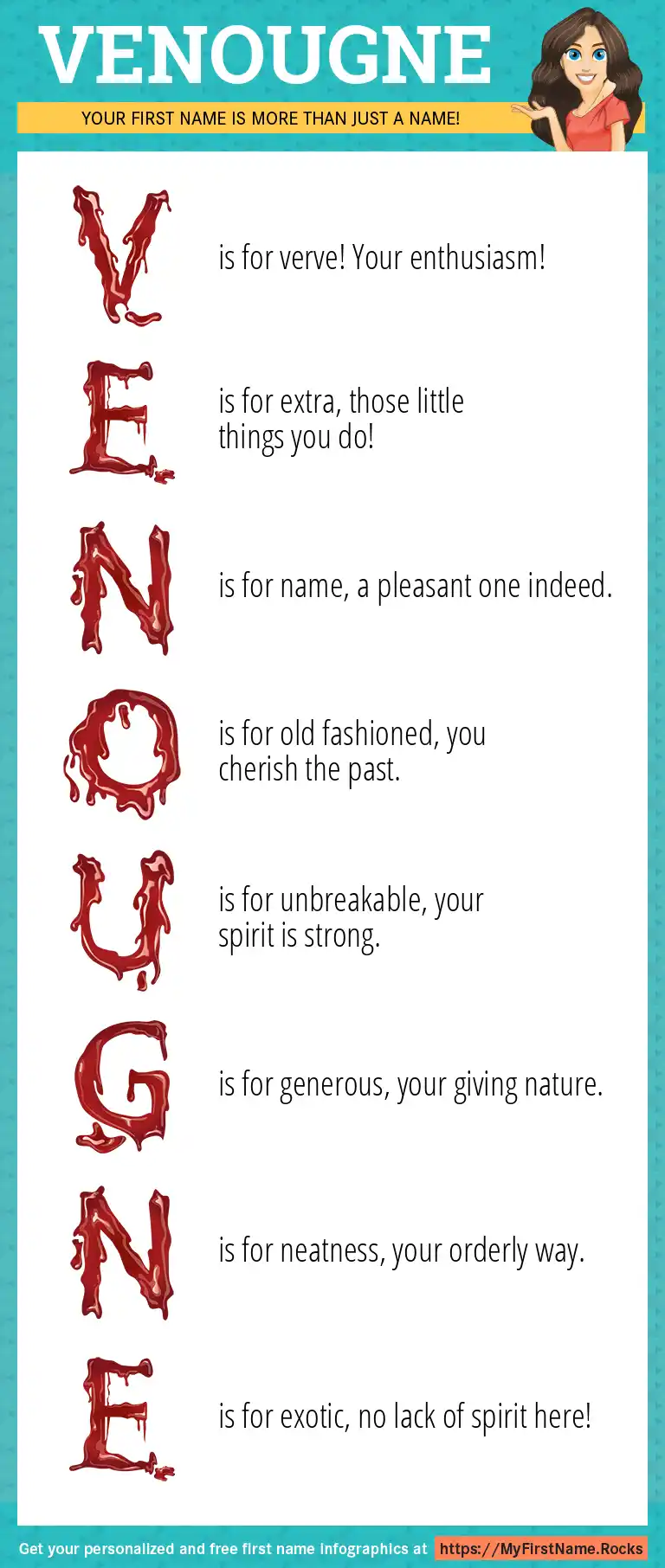 VENOUGNE

YOUR FIRST NAME IS MORE THAN JUST A NAME!

V is for verve! Your enthusiasm!

E is for extra, those little things you do!

N is for name, a pleasant one indeed.

O is for old fashioned, you cherish the past.

U is for unbreakable, your spirit is strong.

G is for generous, your giving nature.

N is for neatness, your orderly way.

E is for exotic, no lack of spirit here!

Get your personalized and free first name infographics at https://MyFirstName.Rocks