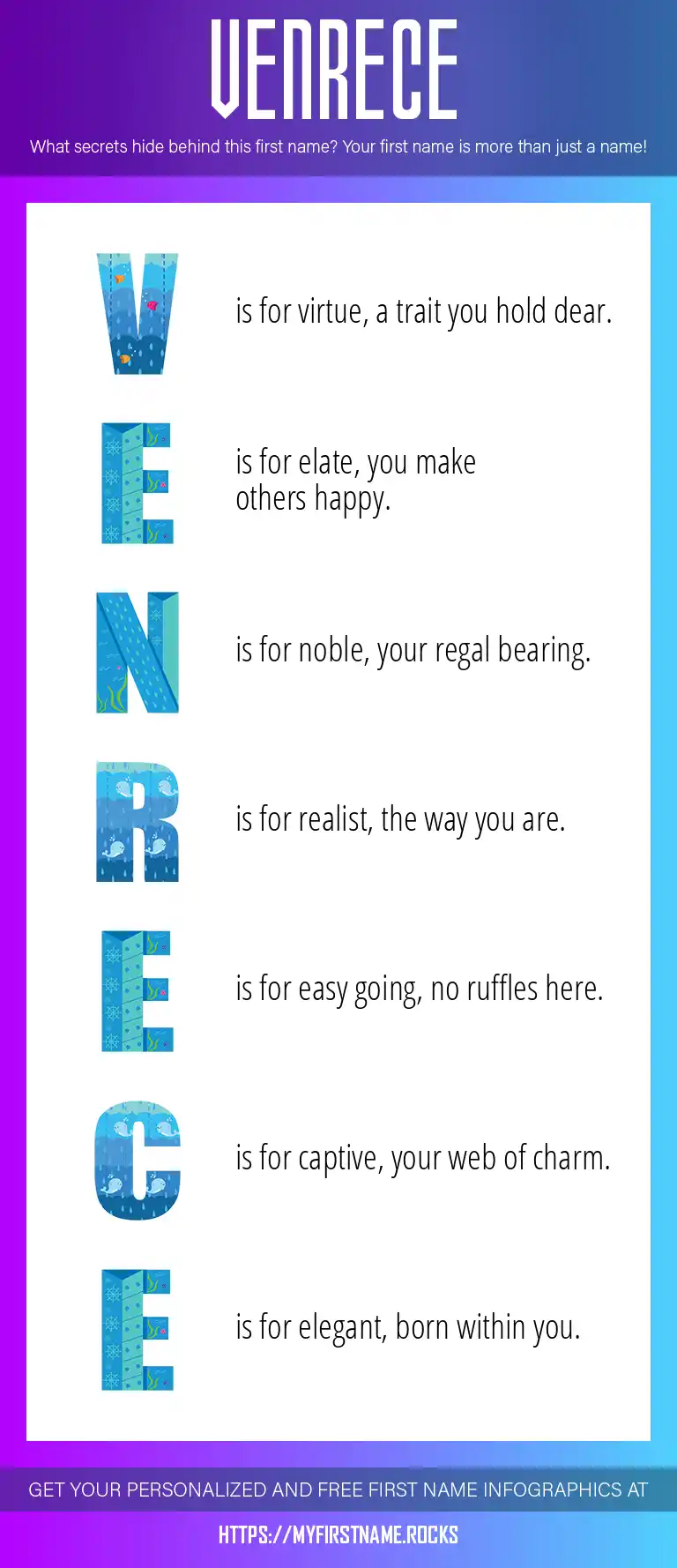 VENRECE

What secrets hide behind this first name? Your first name is more than just a name!

V is for virtue, a trait you hold dear.

E is for elate, you make others happy.

N is for noble, your regal bearing.

R is for realist, the way you are.

E is for easy going, no ruffles here.

C is for captive, your web of charm.

E is for elegant, born within you.

GET YOUR PERSONALIZED AND FREE FIRST NAME INFOGRAPHICS AT

HTTPS://MYFIRSTNAME.ROCKS