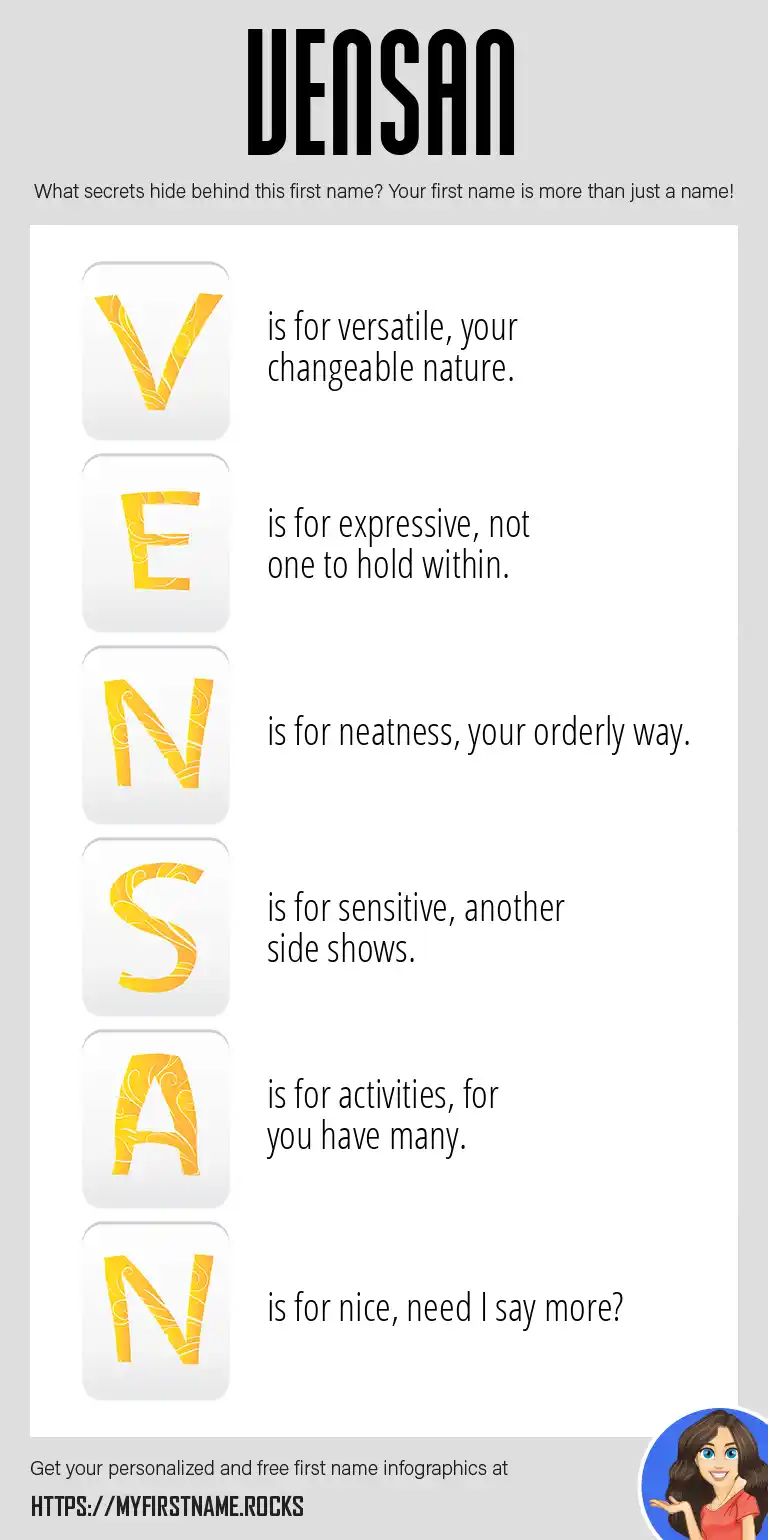 VENSAN

What secrets hide behind this first name? Your first name is more than just a name!

V is for versatile, your changeable nature.

E is for expressive, not one to hold within.

N is for neatness, your orderly way.

S is for sensitive, another side shows.

A is for activities, for you have many.

N is for nice, need I say more?

Get your personalized and free first name infographics at

HTTPS://MYFIRSTNAME.ROCKS