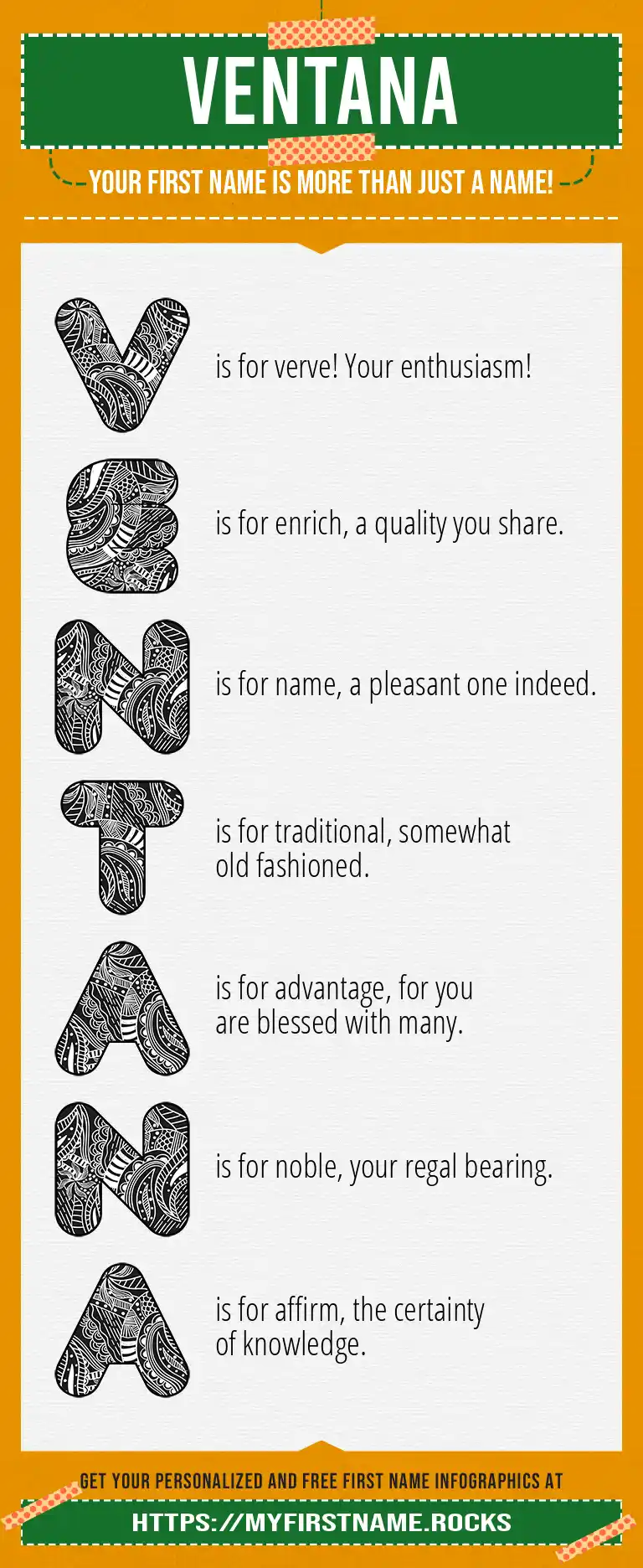 VENTANA

YOUR FIRST NAME IS MORE THAN JUST A NAME!

V is for verve! Your enthusiasm!

E is for enrich, a quality you share.

N is for name, a pleasant one indeed.

T is for traditional, somewhat old fashioned.

A is for advantage, for you are blessed with many.

N is for noble, your regal bearing.

A is for affirm, the certainty of knowledge.

GET YOUR PERSONALIZED AND FREE FIRST NAME INFOGRAPHICS AT

HTTPS://MYFIRSTNAME.ROCKS