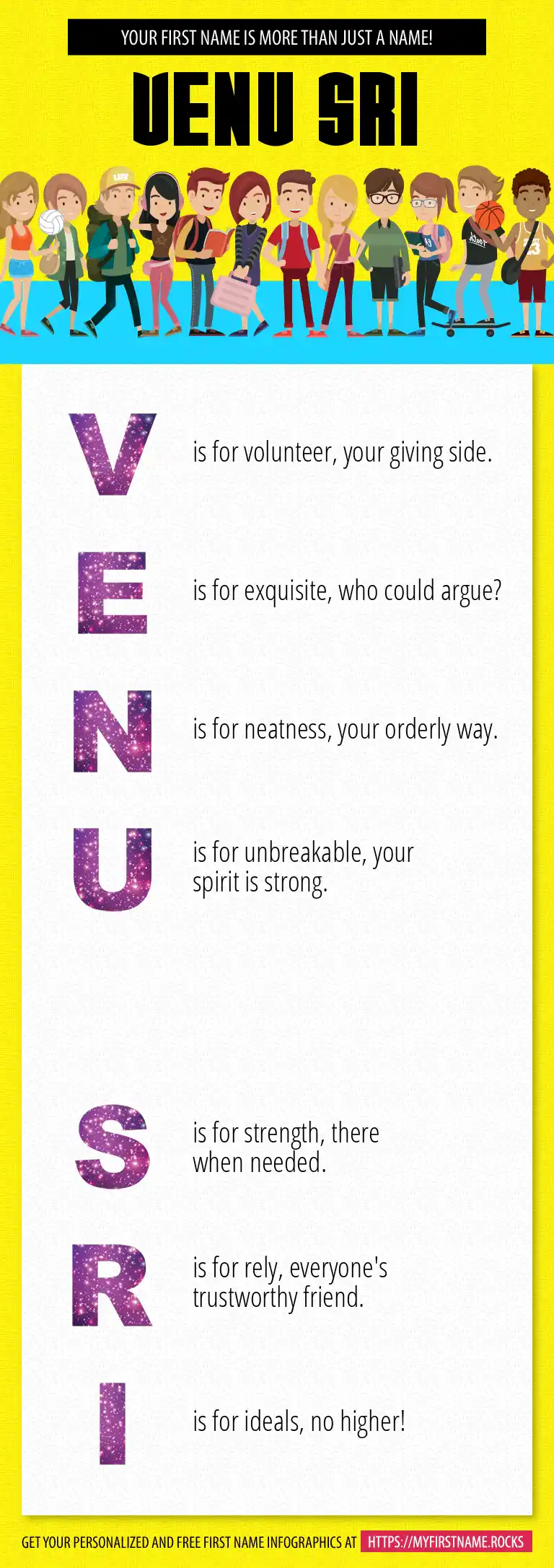 YOUR FIRST NAME IS MORE THAN JUST A NAME!

VENU SRI

V is for volunteer, your giving side.

E is for exquisite, who could argue?

N is for neatness, your orderly way.

U is for unbreakable, your spirit is strong.

S is for strength, there when needed.

R is for rely, everyone's trustworthy friend.

I is for ideals, no higher!

GET YOUR PERSONALIZED AND FREE FIRST NAME INFOGRAPHICS AT HTTPS://MYFIRSTNAME.ROCKS