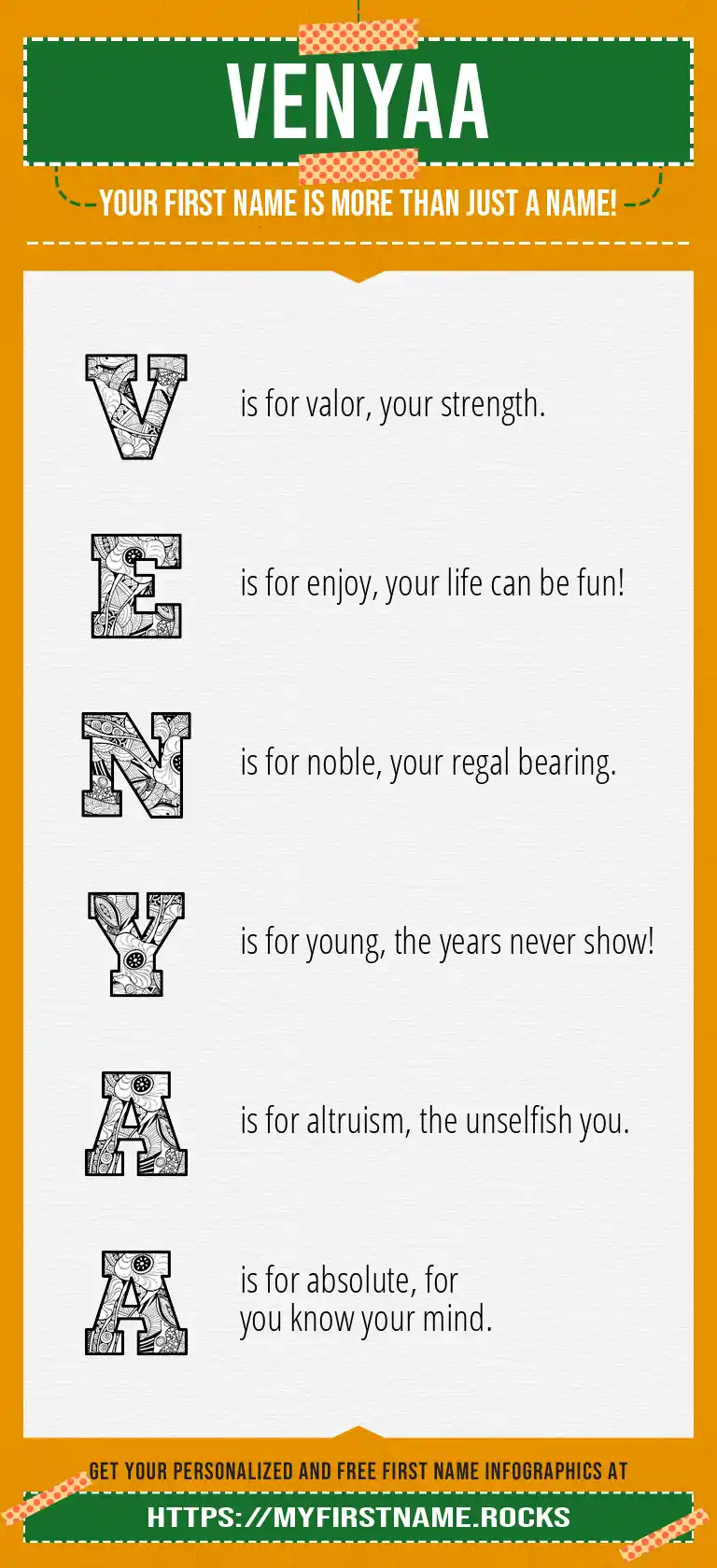 VENYAA

YOUR FIRST NAME IS MORE THAN JUST A NAME!

V is for valor, your strength.

E is for enjoy, your life can be fun!

N is for noble, your regal bearing.

Y is for young, the years never show!

A is for altruism, the unselfish you.

A is for absolute, for you know your mind.

GET YOUR PERSONALIZED AND FREE FIRST NAME INFOGRAPHICS AT

HTTPS://MYFIRSTNAME.ROCKS