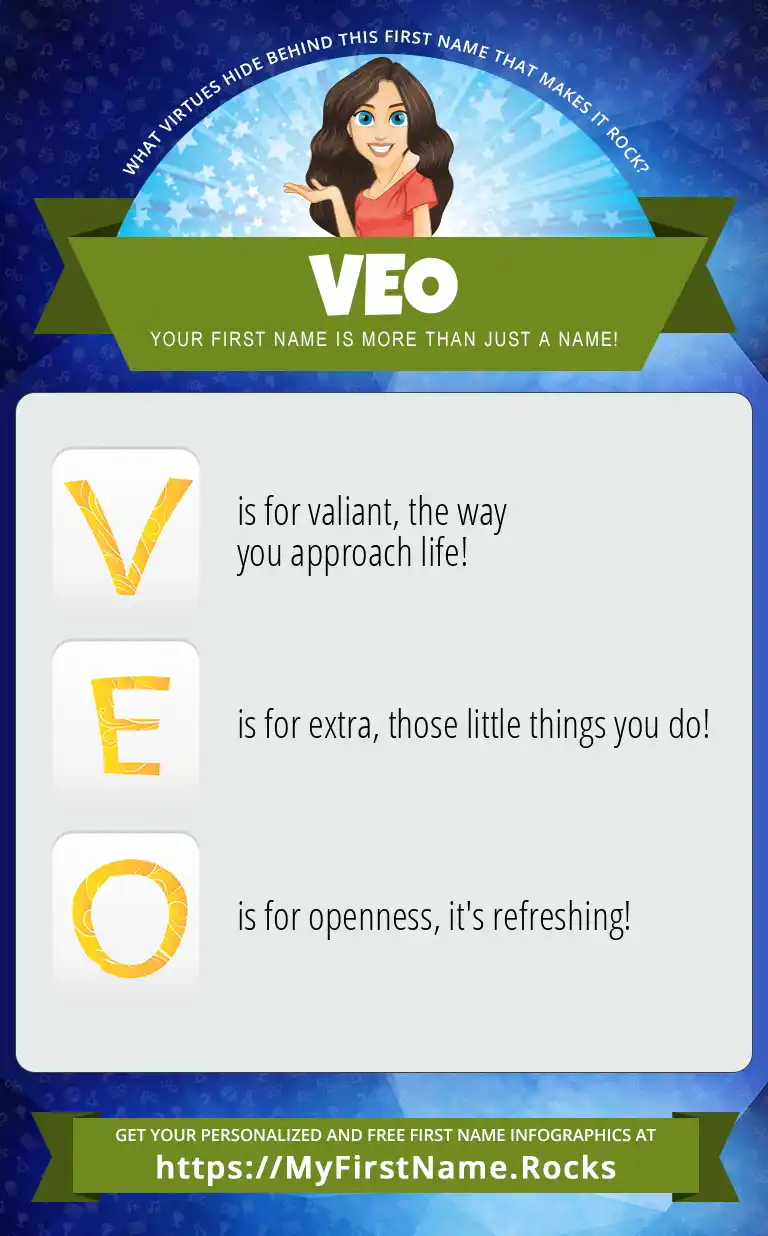 WHAT VIRTUES HIDE BEHIND THIS FIRST NAME THAT MAKES IT ROCK?

VEO

YOUR FIRST NAME IS MORE THAN JUST A NAME!

V

is for valiant, the way you approach life!

E

is for extra, those little things you do!

O

is for openness, it's refreshing!

GET YOUR PERSONALIZED AND FREE FIRST NAME INFOGRAPHICS AT
https://MyFirstName.Rocks