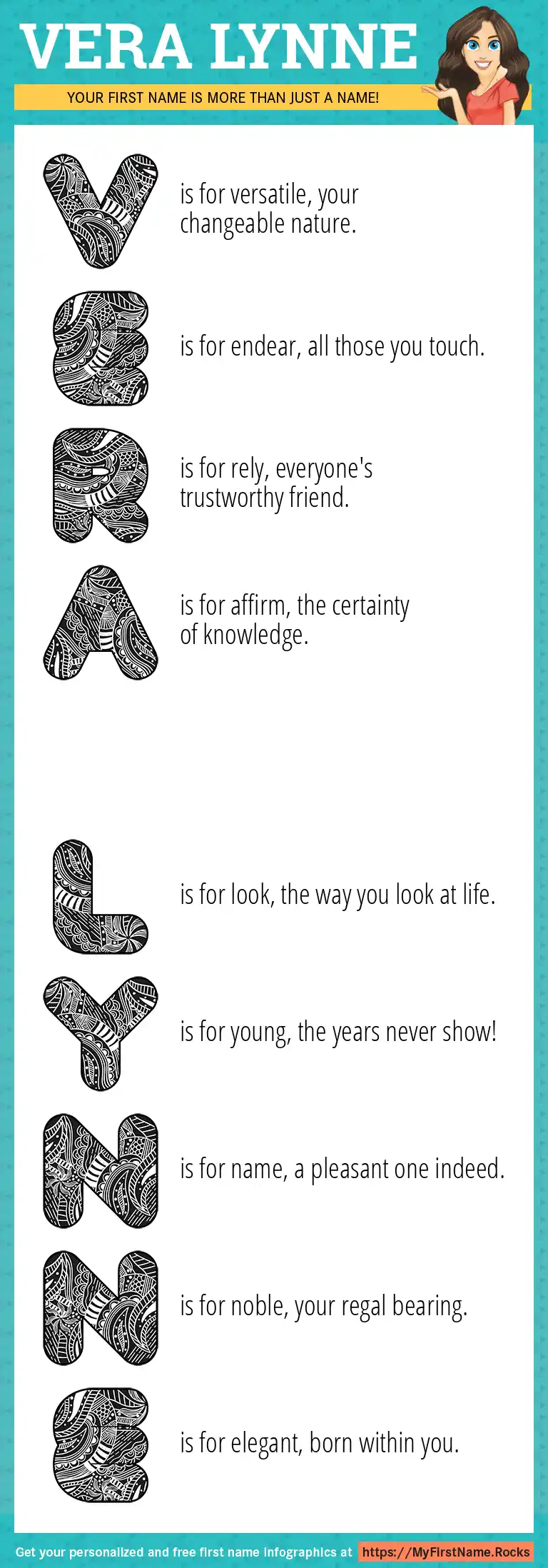 VERA LYNNE

YOUR FIRST NAME IS MORE THAN JUST A NAME!

V is for versatile, your changeable nature.

E is for endear, all those you touch.

R is for rely, everyone's trustworthy friend.

A is for affirm, the certainty of knowledge.

L is for look, the way you look at life.

Y is for young, the years never show!

N is for name, a pleasant one indeed.

N is for noble, your regal bearing.

E is for elegant, born within you.

Get your personalized and free first name infographics at https://MyFirstName.Rocks