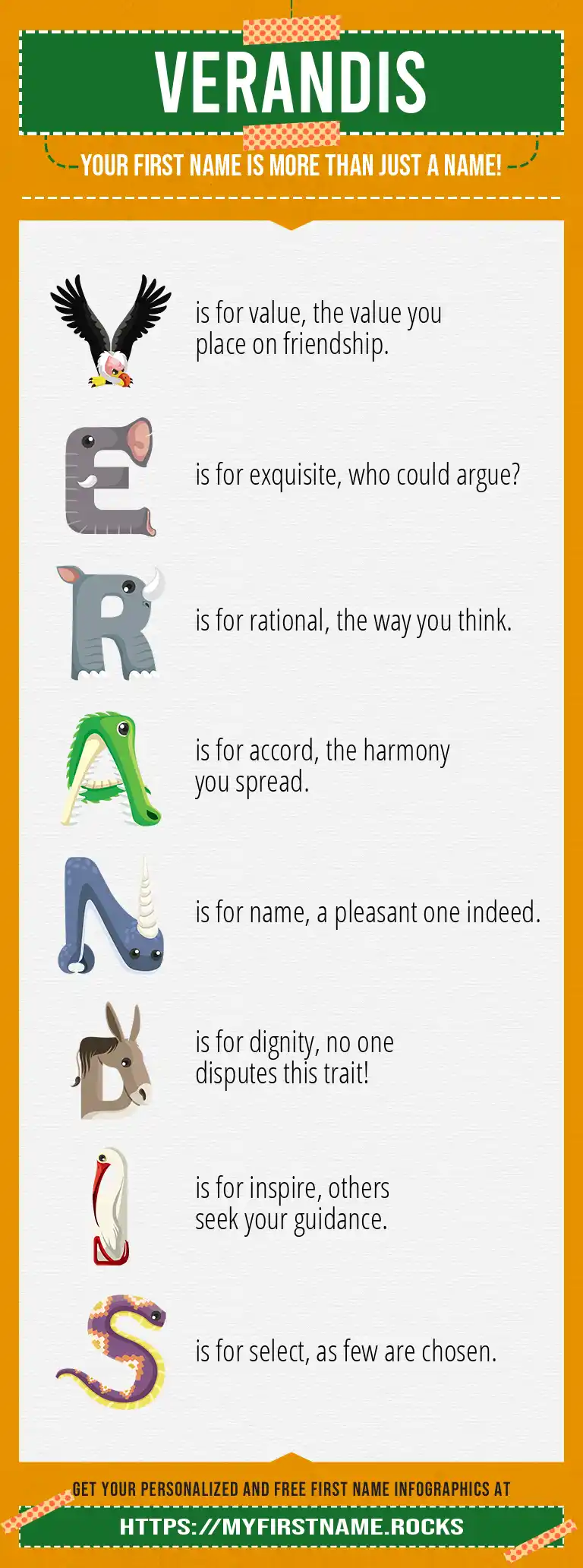 VERANDIS

YOUR FIRST NAME IS MORE THAN JUST A NAME!

V is for value, the value you place on friendship.

E is for exquisite, who could argue?

R is for rational, the way you think.

A is for accord, the harmony you spread.

N is for name, a pleasant one indeed.

D is for dignity, no one disputes this trait!

I is for inspire, others seek your guidance.

S is for select, as few are chosen.

GET YOUR PERSONALIZED AND FREE FIRST NAME INFOGRAPHICS AT

HTTPS://MYFIRSTNAME.ROCKS