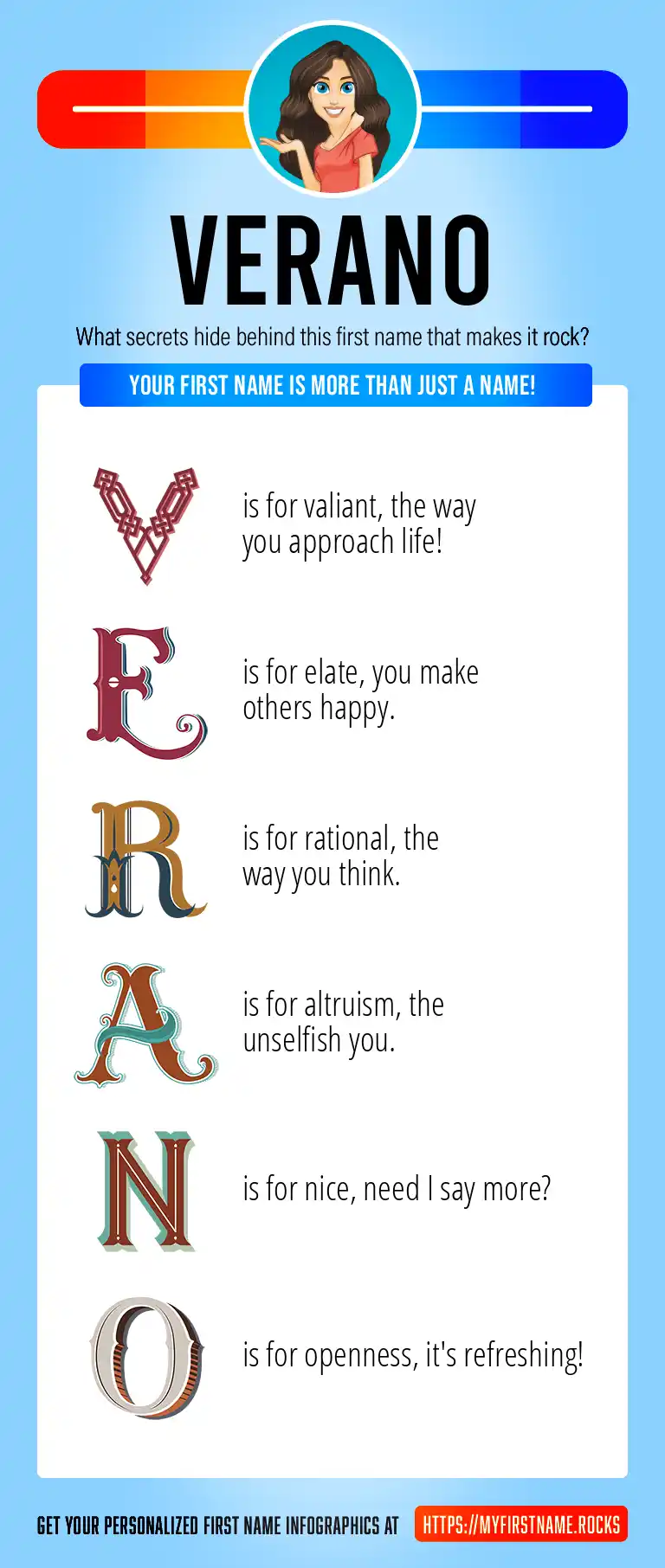 VERANO

What secrets hide behind this first name that makes it rock?

YOUR FIRST NAME IS MORE THAN JUST A NAME!

V is for valiant, the way you approach life!

E is for elate, you make others happy.

R is for rational, the way you think.

A is for altruism, the unselfish you.

N is for nice, need I say more?

O is for openness, it's refreshing!

GET YOUR PERSONALIZED FIRST NAME INFOGRAPHICS AT HTTPS://MYFIRSTNAME.ROCKS