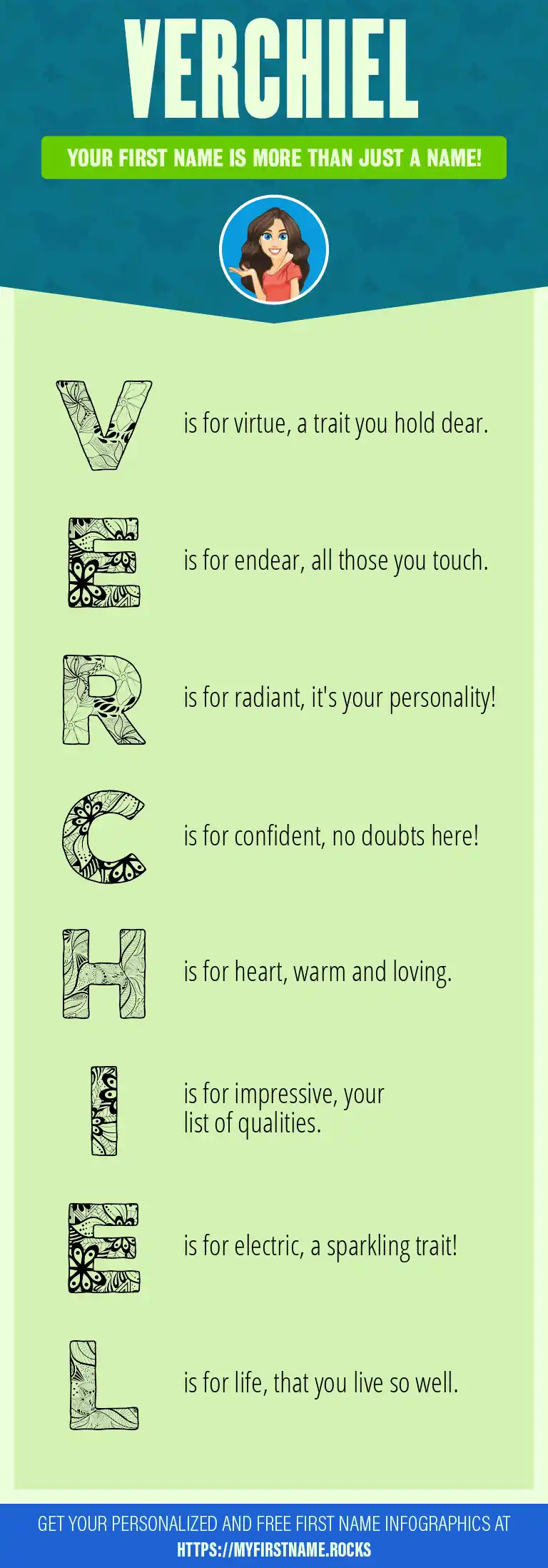 VERCHIEL

YOUR FIRST NAME IS MORE THAN JUST A NAME!

V is for virtue, a trait you hold dear.

E is for endear, all those you touch.

R is for radiant, it's your personality!

C is for confident, no doubts here!

H is for heart, warm and loving.

I is for impressive, your list of qualities.

E is for electric, a sparkling trait!

L is for life, that you live so well.

GET YOUR PERSONALIZED AND FREE FIRST NAME INFOGRAPHICS AT HTTPS://MYFIRSTNAME.ROCKS